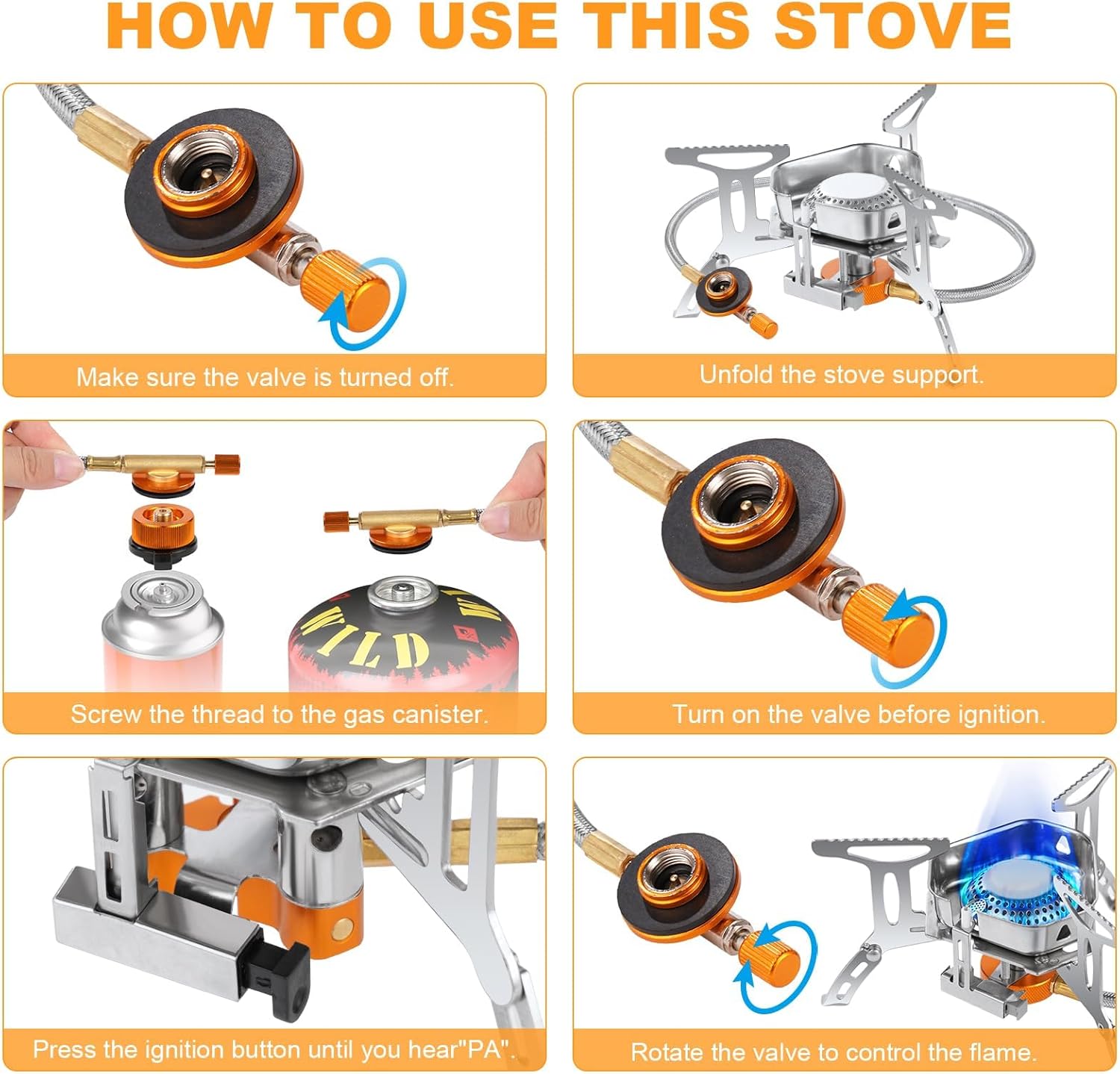 HOW TO USE THIS STOVE

Make sure the valve is turned off.

Unfold the stove support.

WILD

Screw the thread to the gas canister.

Turn on the valve before ignition.

Press the ignition button until you hear"PA".

Rotate the valve to control the flame.