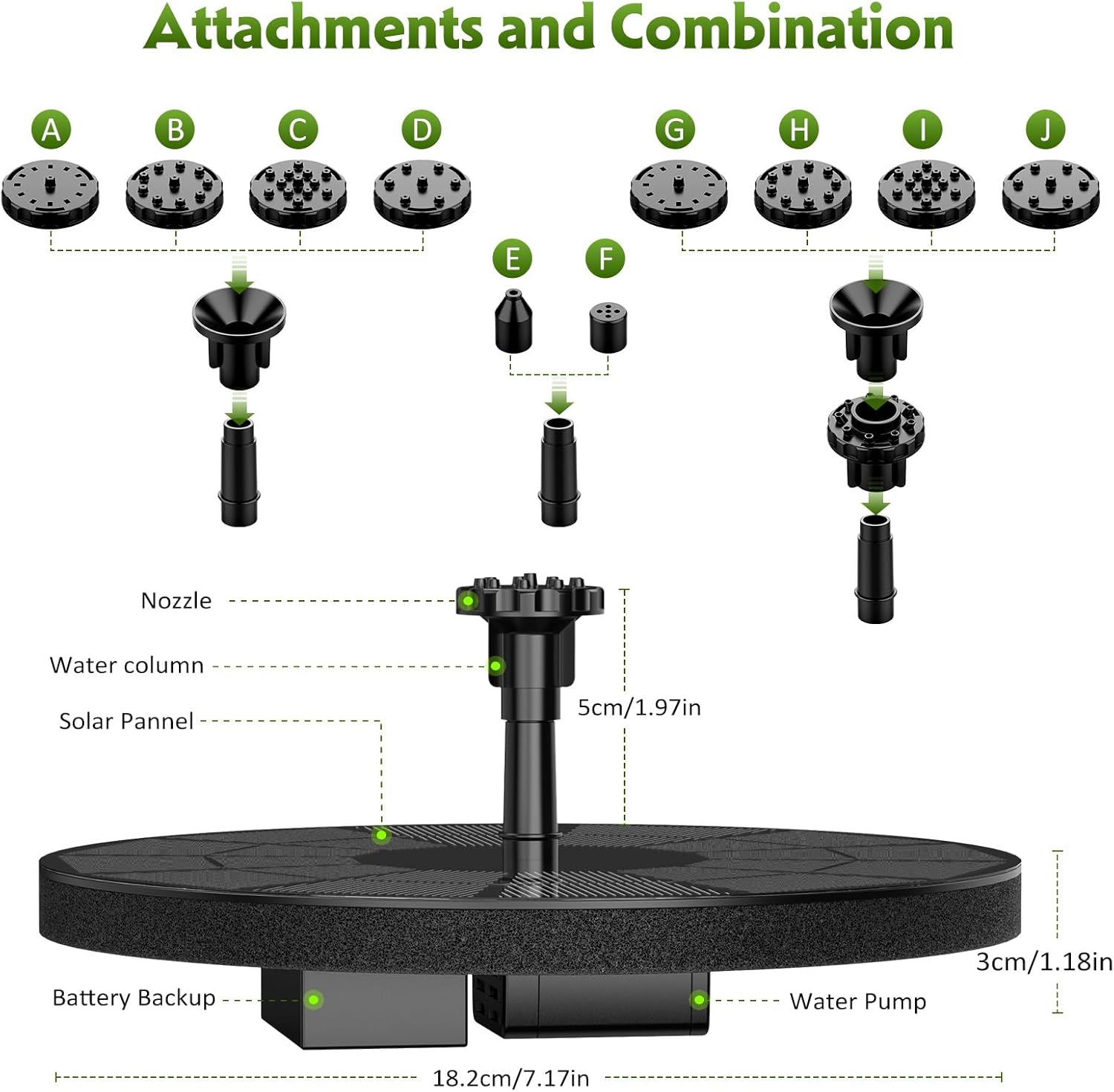 Attachments and Combination

A B C D

G H I J

E F

Nozzle

Water column

Solar Pannel

5cm/1.97in

3cm/1.18in

Battery Backup

Water Pump

18.2cm/7.17in