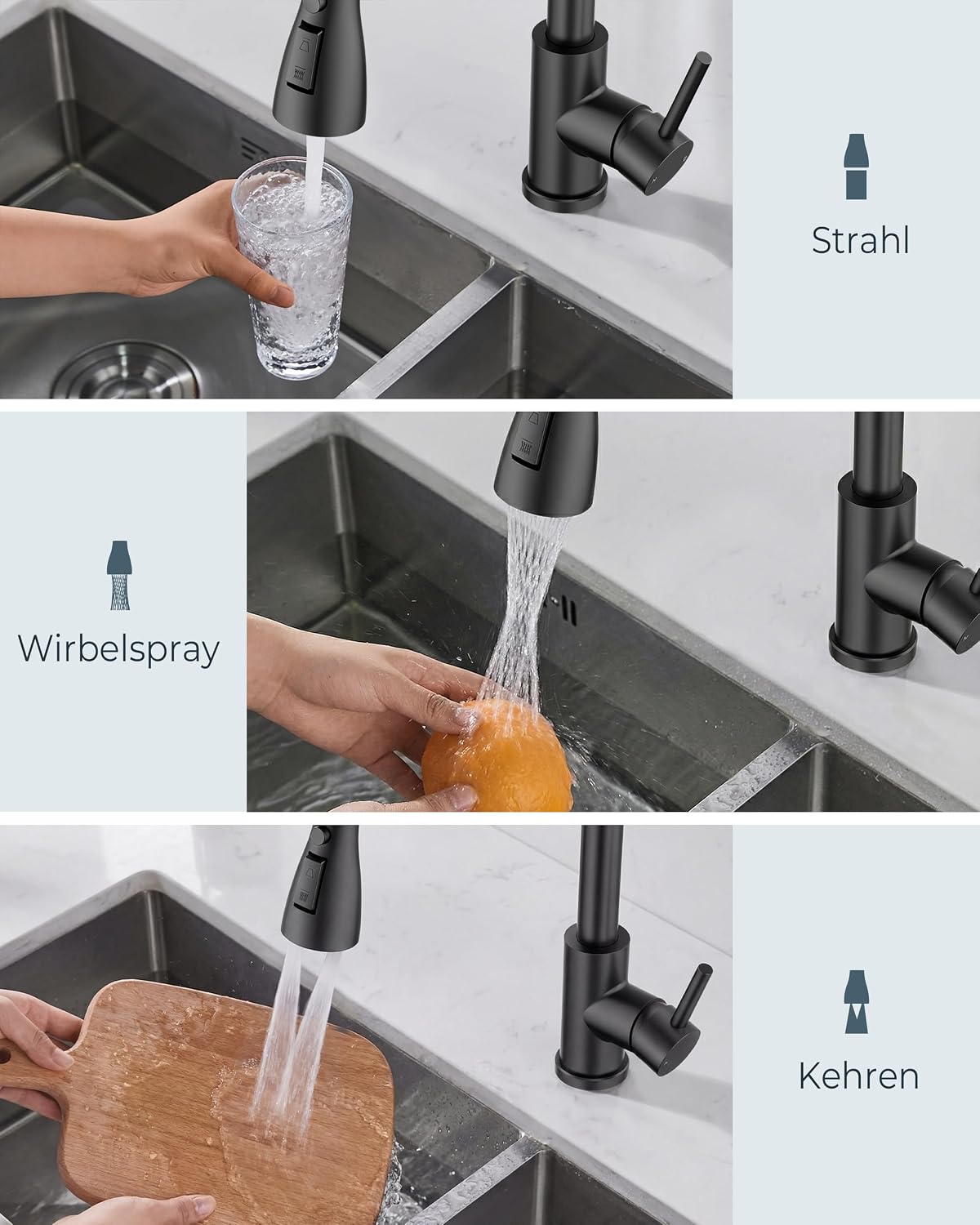 Strahl

Wirbelspray

Kehren