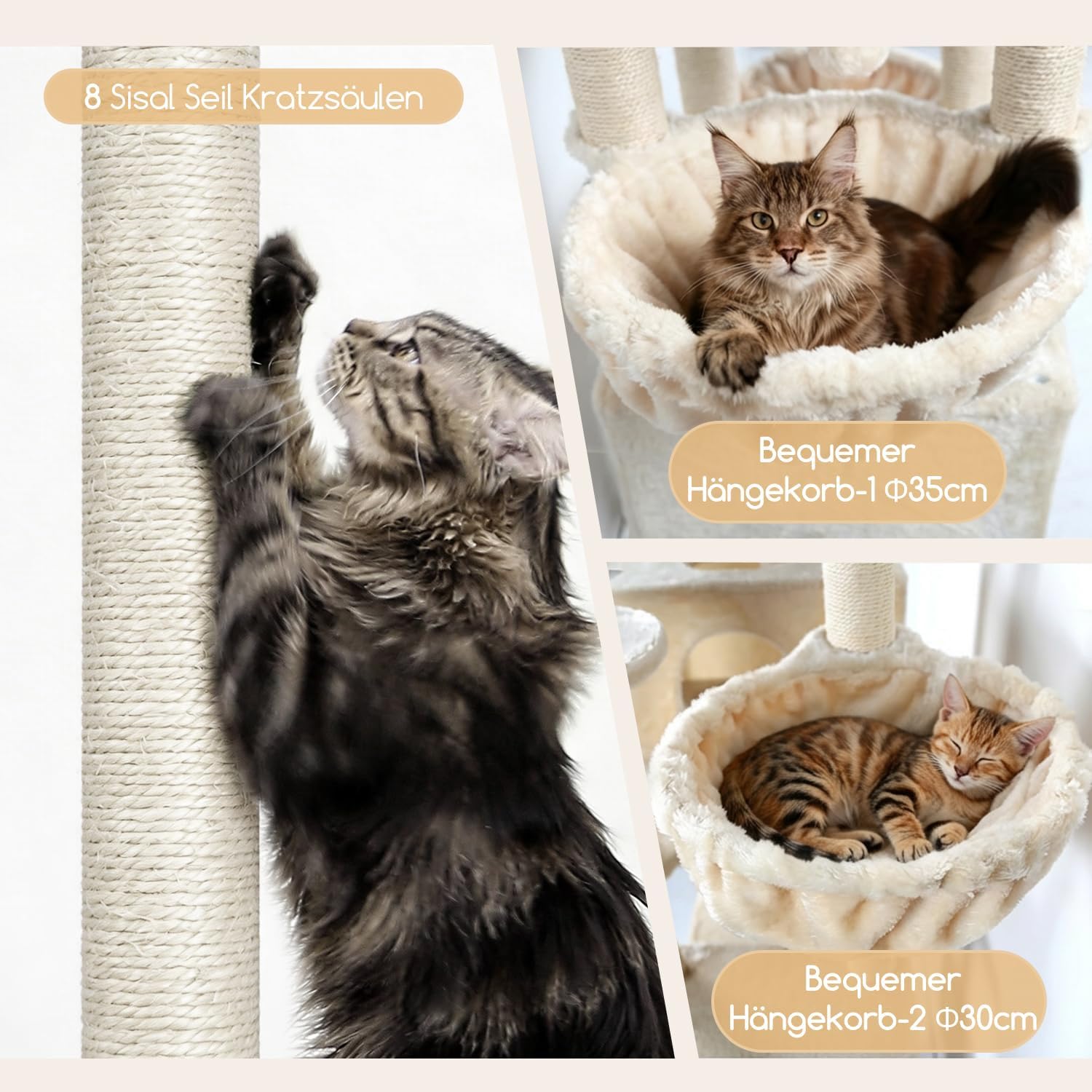 8 Sisal Seil Kratzsäulen

Bequemer Hängekorb-1 Φ35cm

Bequemer Hängekorb-2 Φ30cm