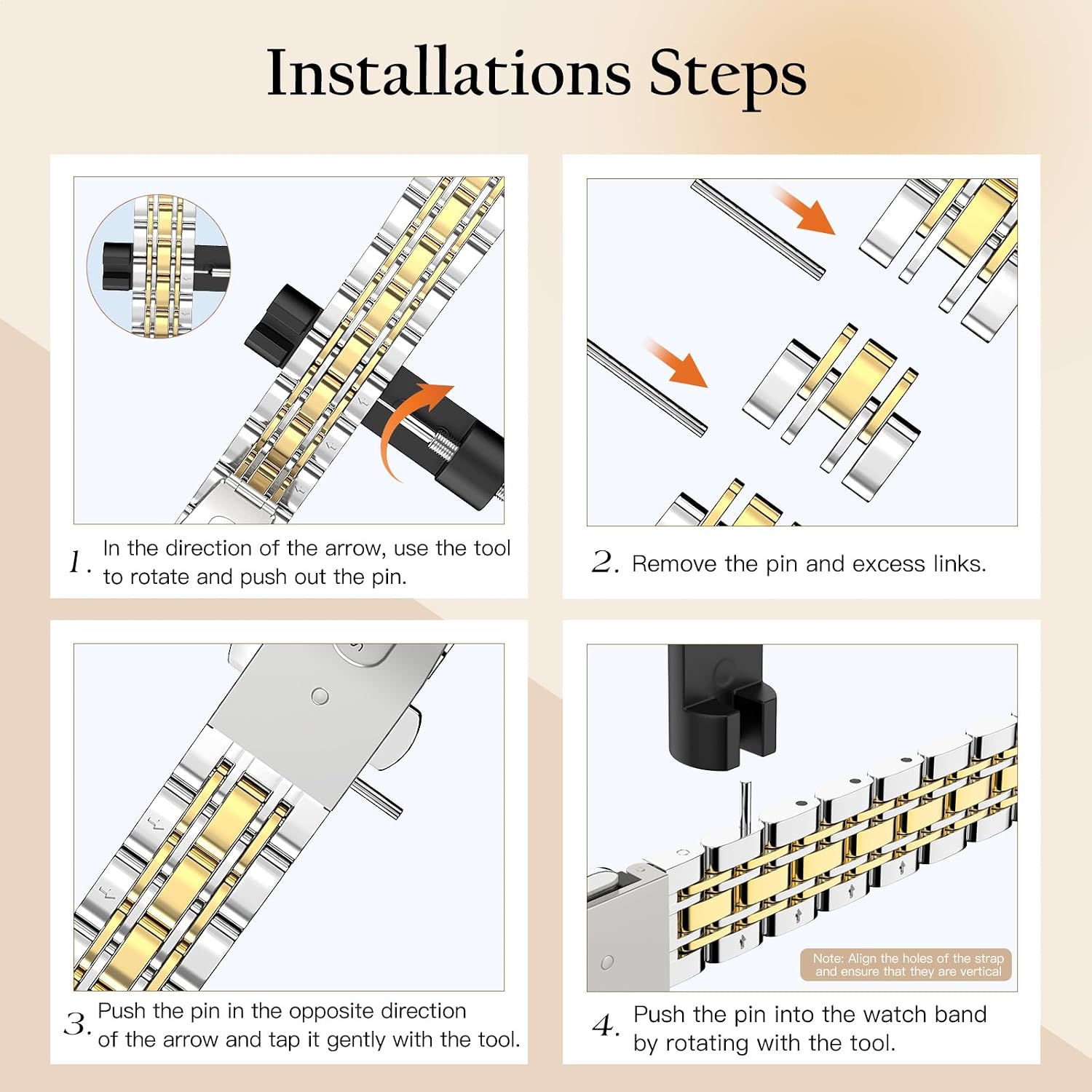 Installations Steps

1. In the direction of the arrow, use the tool to rotate and push out the pin.

2. Remove the pin and excess links.

3. Push the pin in the opposite direction of the arrow and tap it gently with the tool.

Note: Align the holes of the strap and ensure that they are vertical

4. Push the pin into the watch band by rotating with the tool.