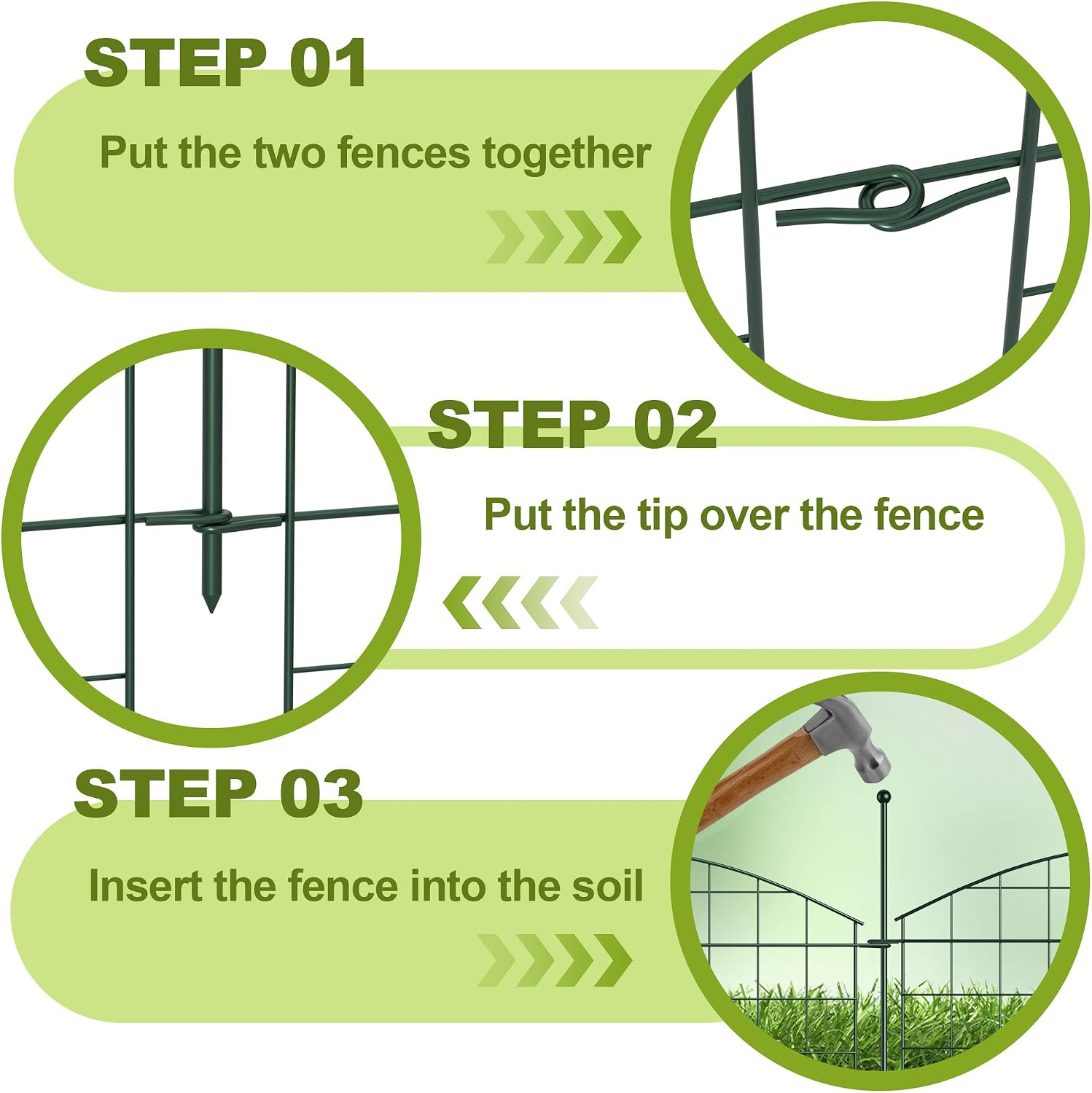 STEP 01

Put the two fences together

STEP 02

Put the tip over the fence

STEP 03

Insert the fence into the soil