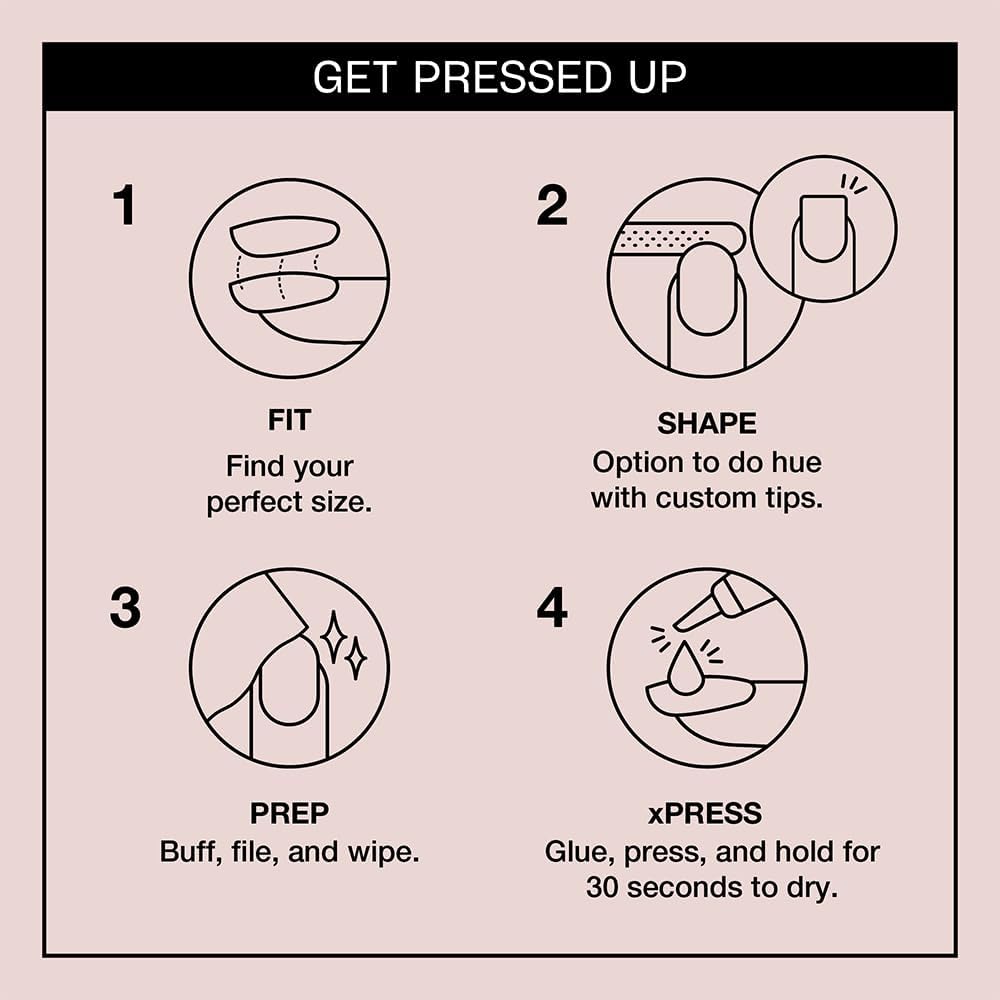 GET PRESSED UP

1

FIT
Find your perfect size.

2

SHAPE
Option to do hue with custom tips.

3

PREP
Buff, file, and wipe.

4

xPRESS
Glue, press, and hold for 30 seconds to dry.