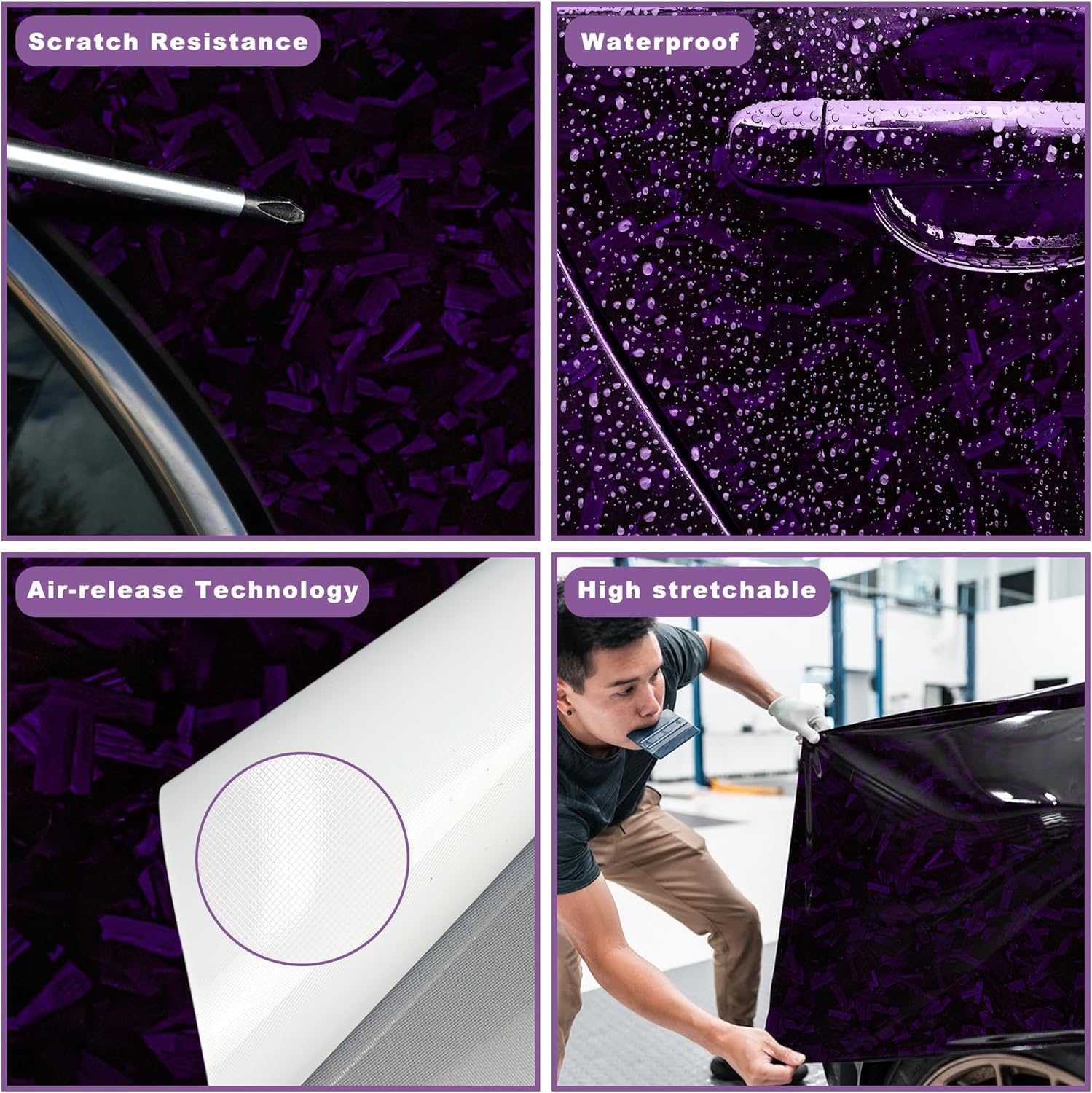 Scratch Resistance

Waterproof

Air-release Technology

High stretchable