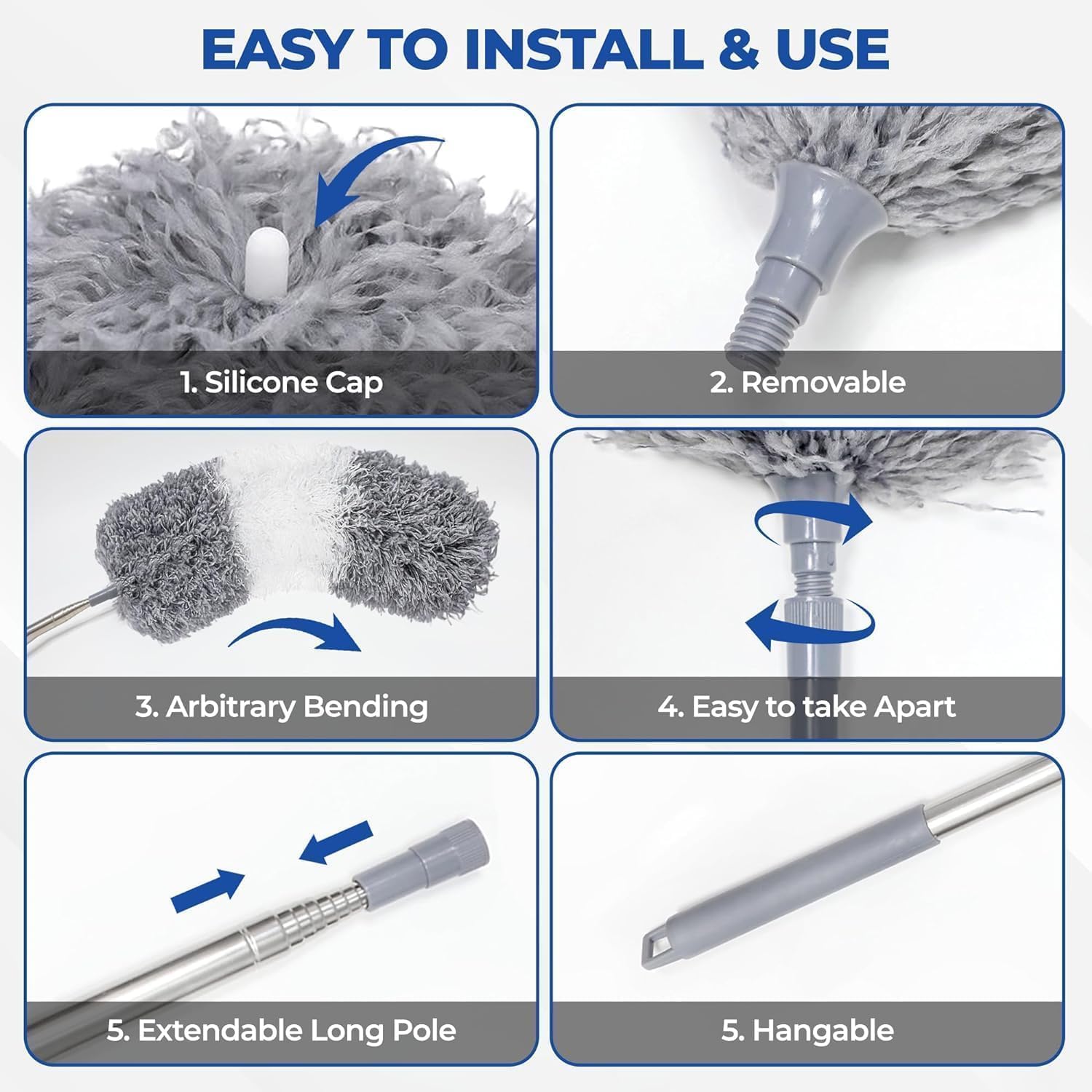 EASY TO INSTALL & USE

1. Silicone Cap

2. Removable

3. Arbitrary Bending

4. Easy to take Apart

5. Extendable Long Pole

5. Hangable