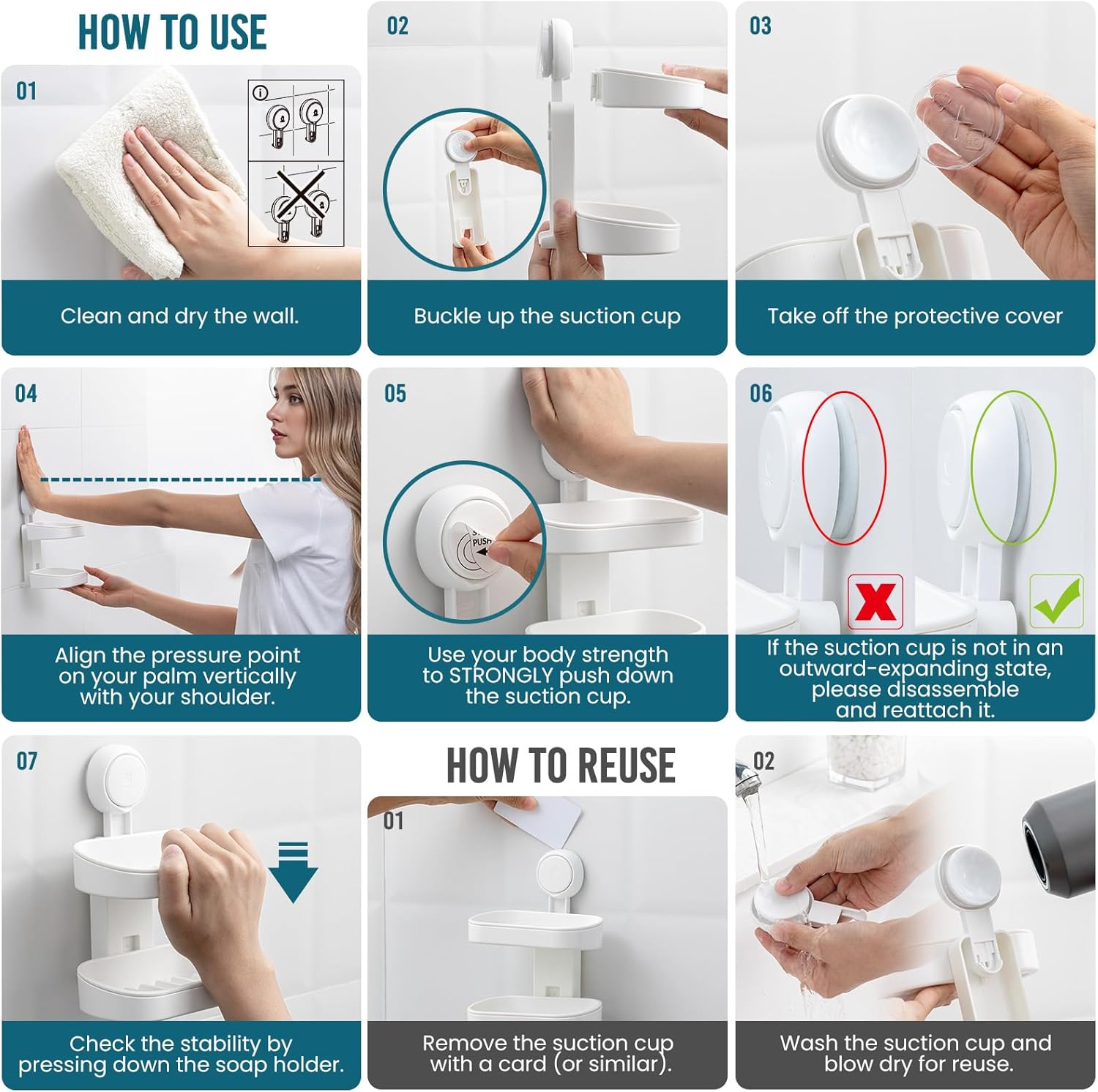 HOW TO USE

01

Clean and dry the wall.

02

Buckle up the suction cup

03

Take off the protective cover

04

Align the pressure point on your palm vertically with your shoulder.

05

PUSH

Use your body strength to STRONGLY push down the suction cup.

06

If the suction cup is not in an outward-expanding state, please disassemble and reattach it.

07

Check the stability by pressing down the soap holder.

HOW TO REUSE

01

Remove the suction cup with a card (or similar).

02

Wash the suction cup and blow dry for reuse.