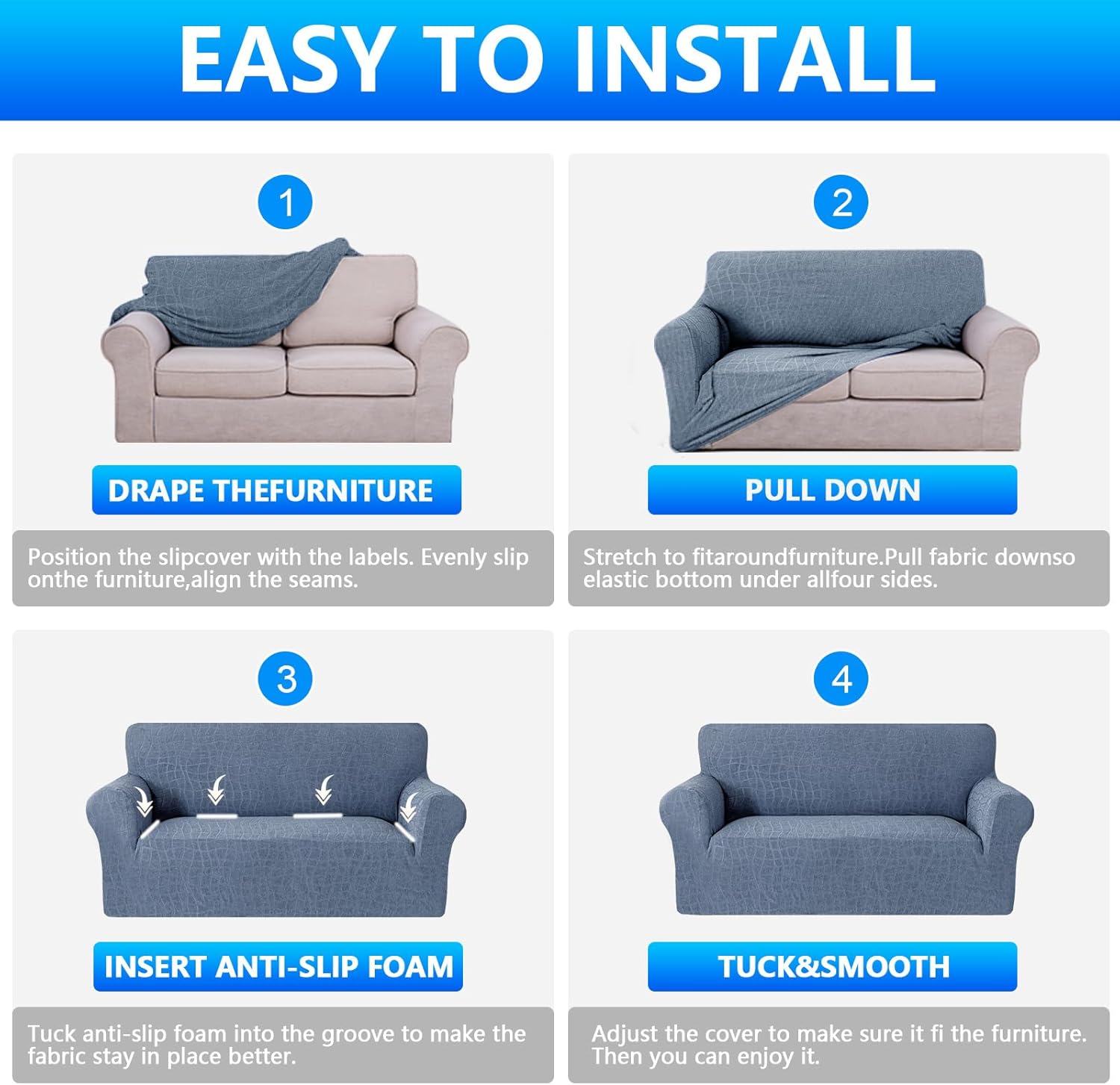 EASY TO INSTALL

1

DRAPE THEFURNITURE

Position the slipcover with the labels. Evenly slip onthe furniture,align the seams.

2

PULL DOWN

Stretch to fitaroundfurniture.Pull fabric downso elastic bottom under allfour sides.

3

INSERT ANTI-SLIP FOAM

Tuck anti-slip foam into the groove to make the fabric stay in place better.

4

TUCK&SMOOTH

Adjust the cover to make sure it fi the furniture. Then you can enjoy it.