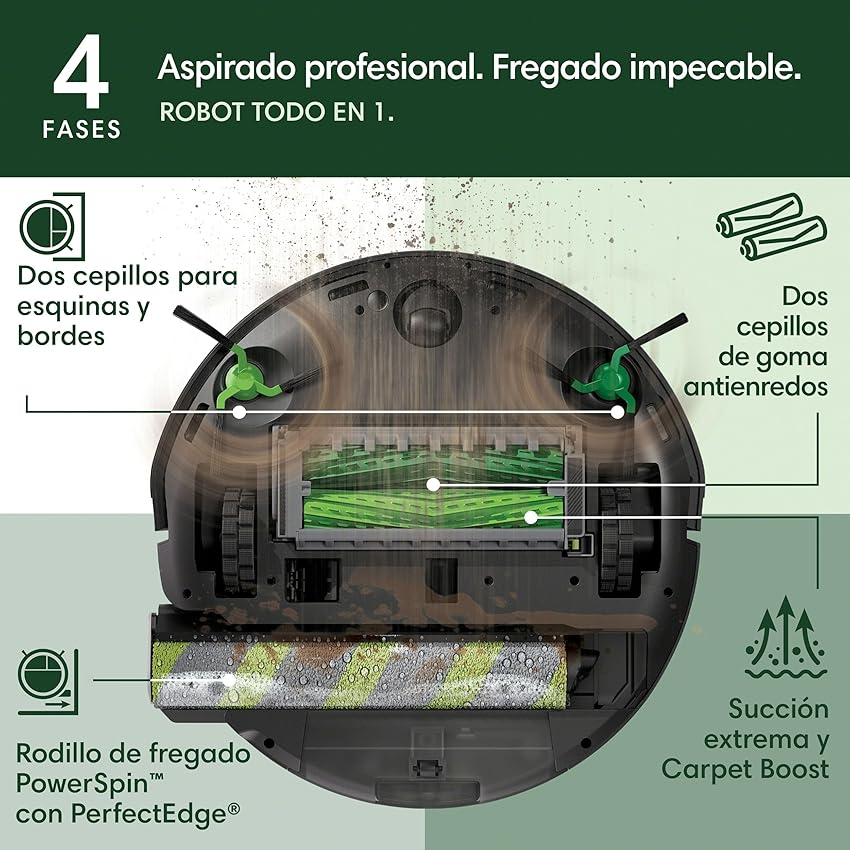 4
FASES

Aspirado profesional. Fregado impecable.
ROBOT TODO EN 1.

Dos cepillos para esquinas y bordes

Dos cepillos de goma antienredos

Rodillo de fregado PowerSpin™ con PerfectEdge®

Succión extrema y Carpet Boost