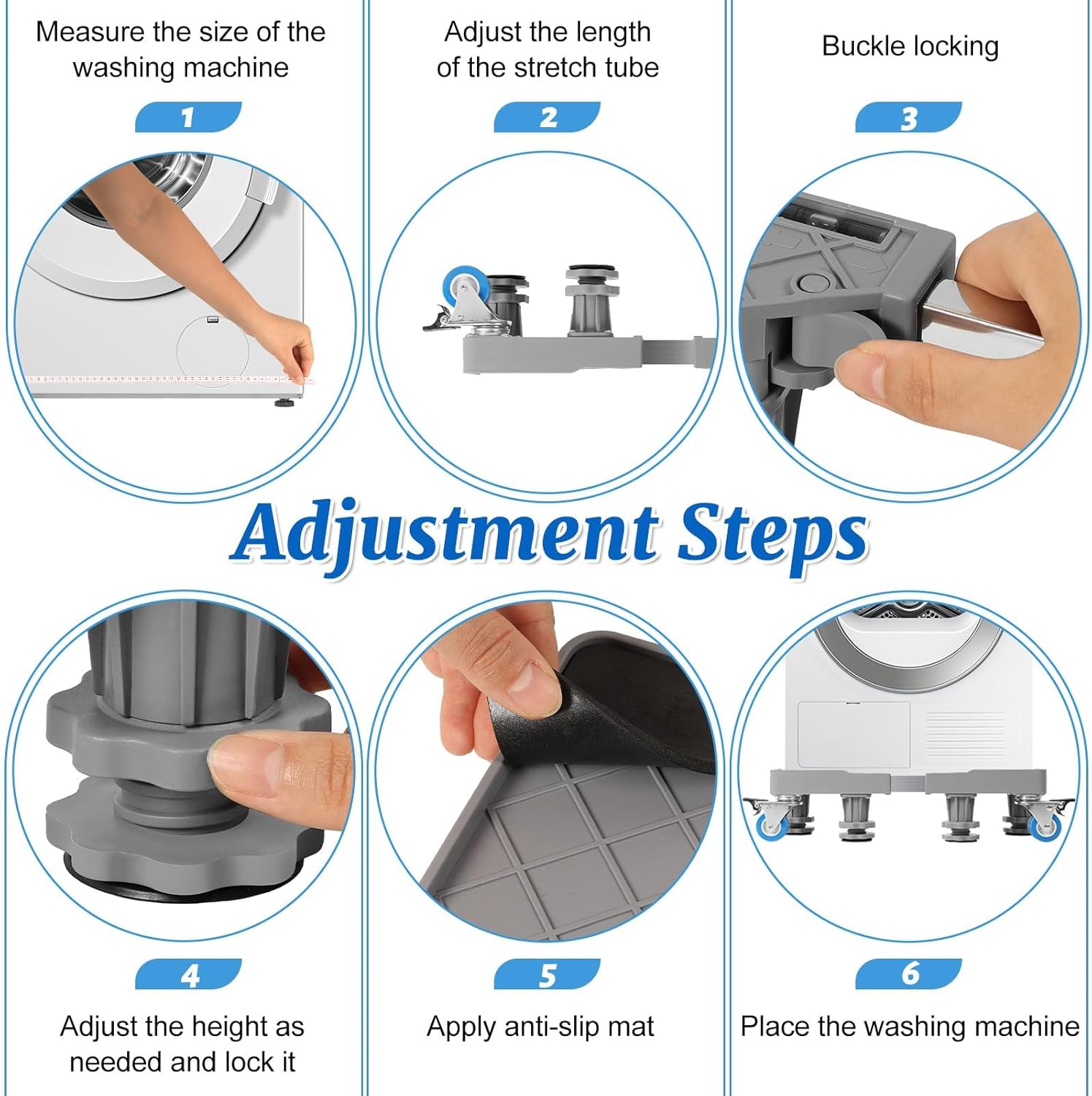 Measure the size of the washing machine

1

Adjust the length of the stretch tube

2

Buckle locking

3

Adjustment Steps

4

Adjust the height as needed and lock it

5

Apply anti-slip mat

6

Place the washing machine