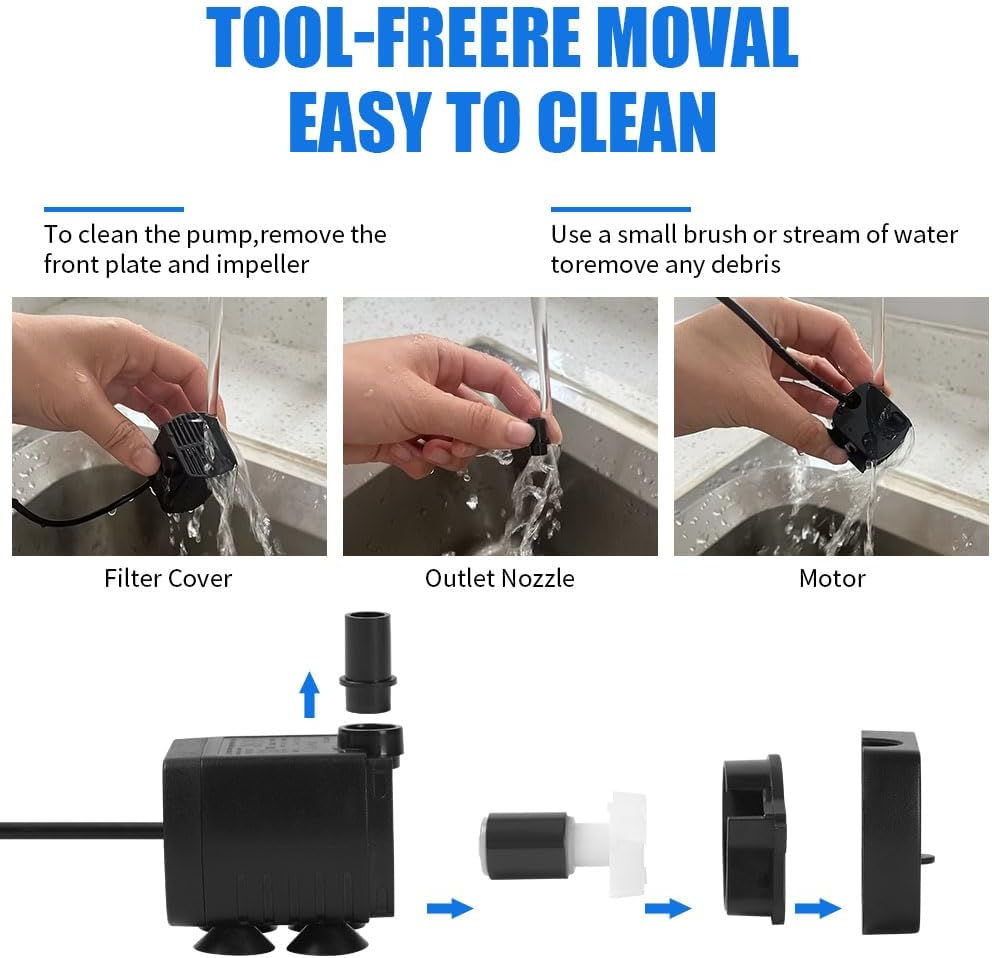 TOOL-FREERE MOVAL
EASY TO CLEAN

To clean the pump,remove the front plate and impeller

Use a small brush or stream of water toremove any debris

Filter Cover

Outlet Nozzle

Motor