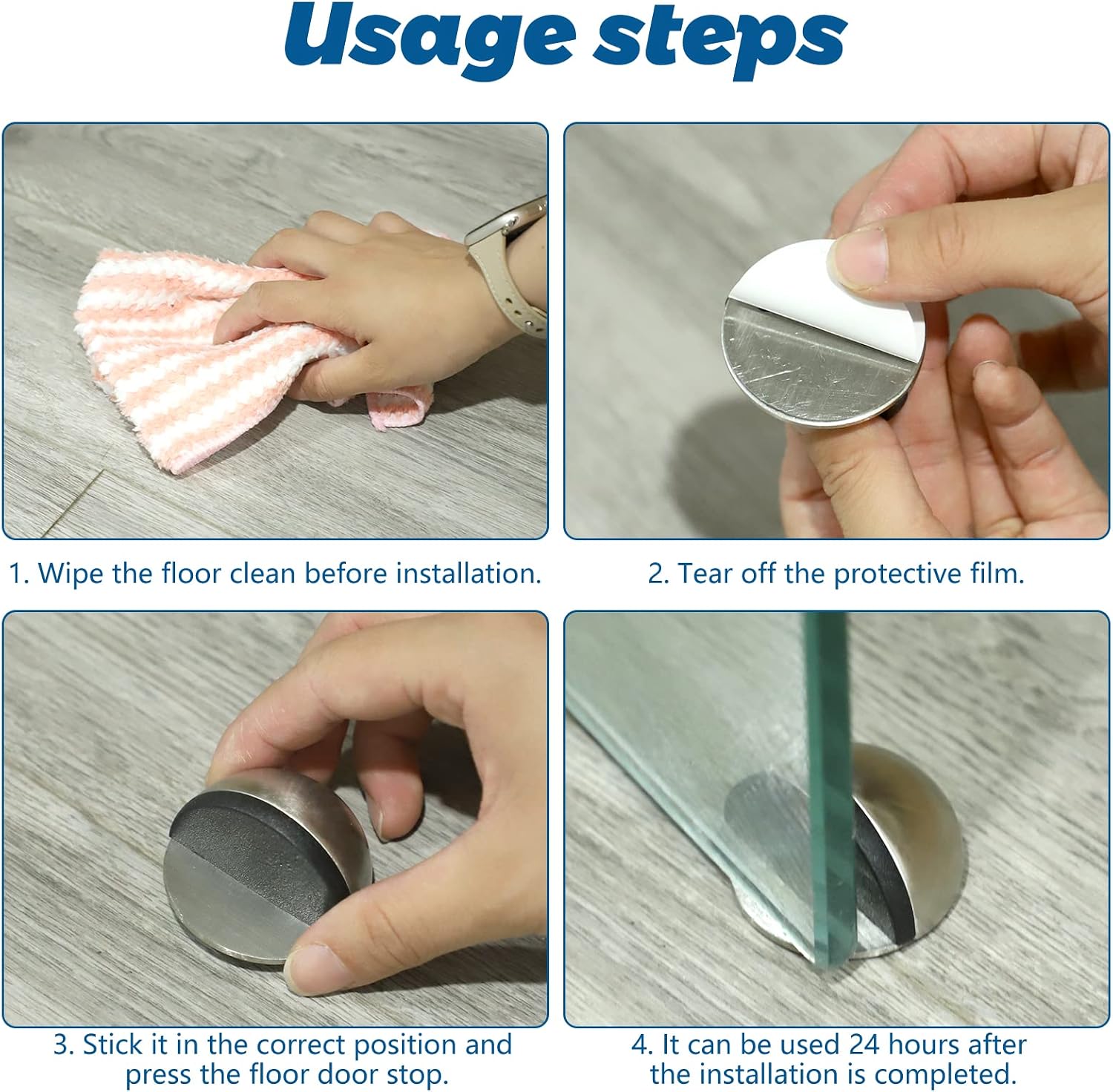 Usage steps

1. Wipe the floor clean before installation.

2. Tear off the protective film.

3. Stick it in the correct position and press the floor door stop.

4. It can be used 24 hours after the installation is completed.