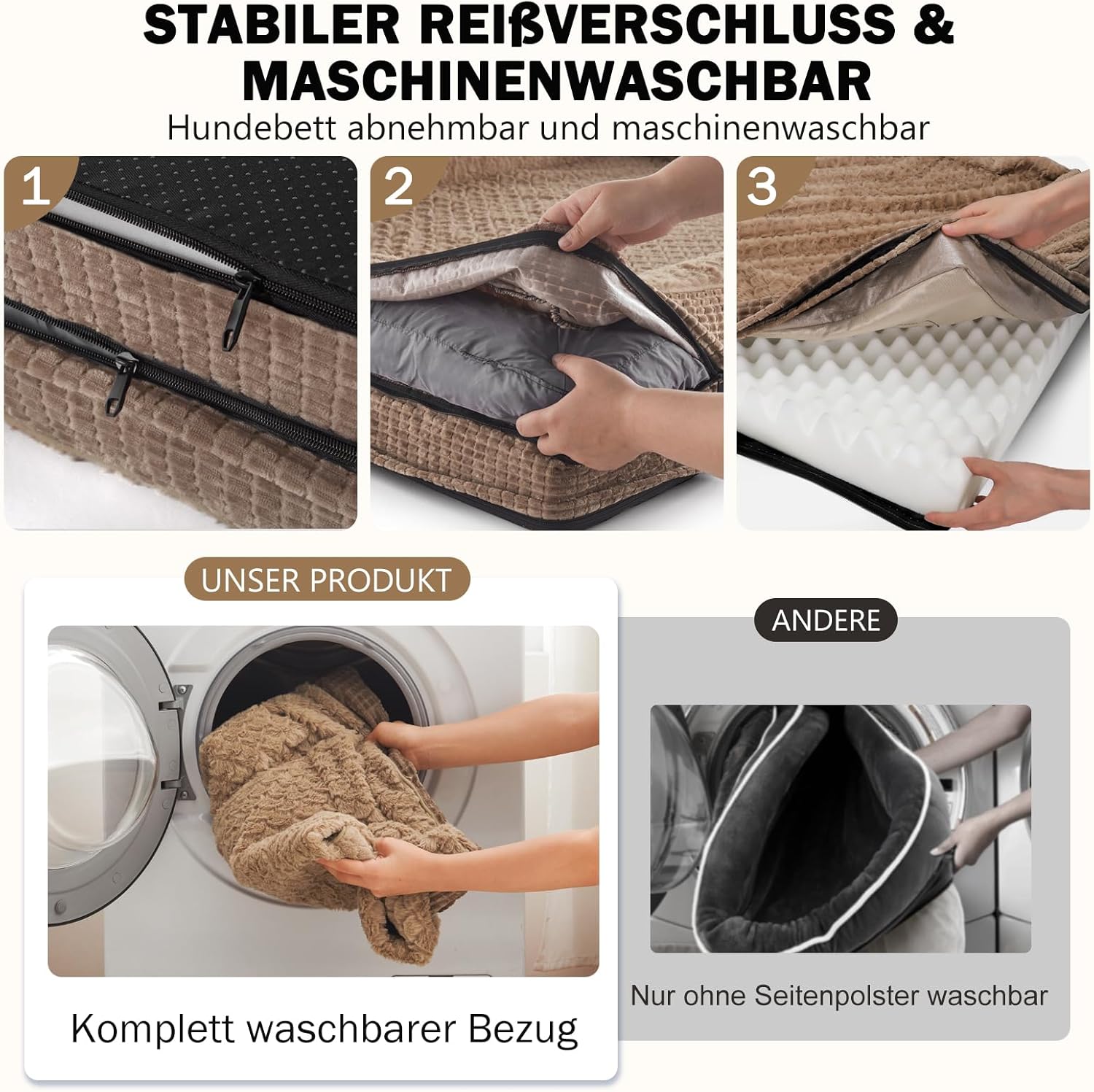 STABILER REIßVERSCHLUSS & MASCHINENWASCHBAR

Hundebett abnehmbar und maschinenwaschbar

1

2

3

UNSER PRODUKT

Komplett waschbarer Bezug

ANDERE

Nur ohne Seitenpolster waschbar