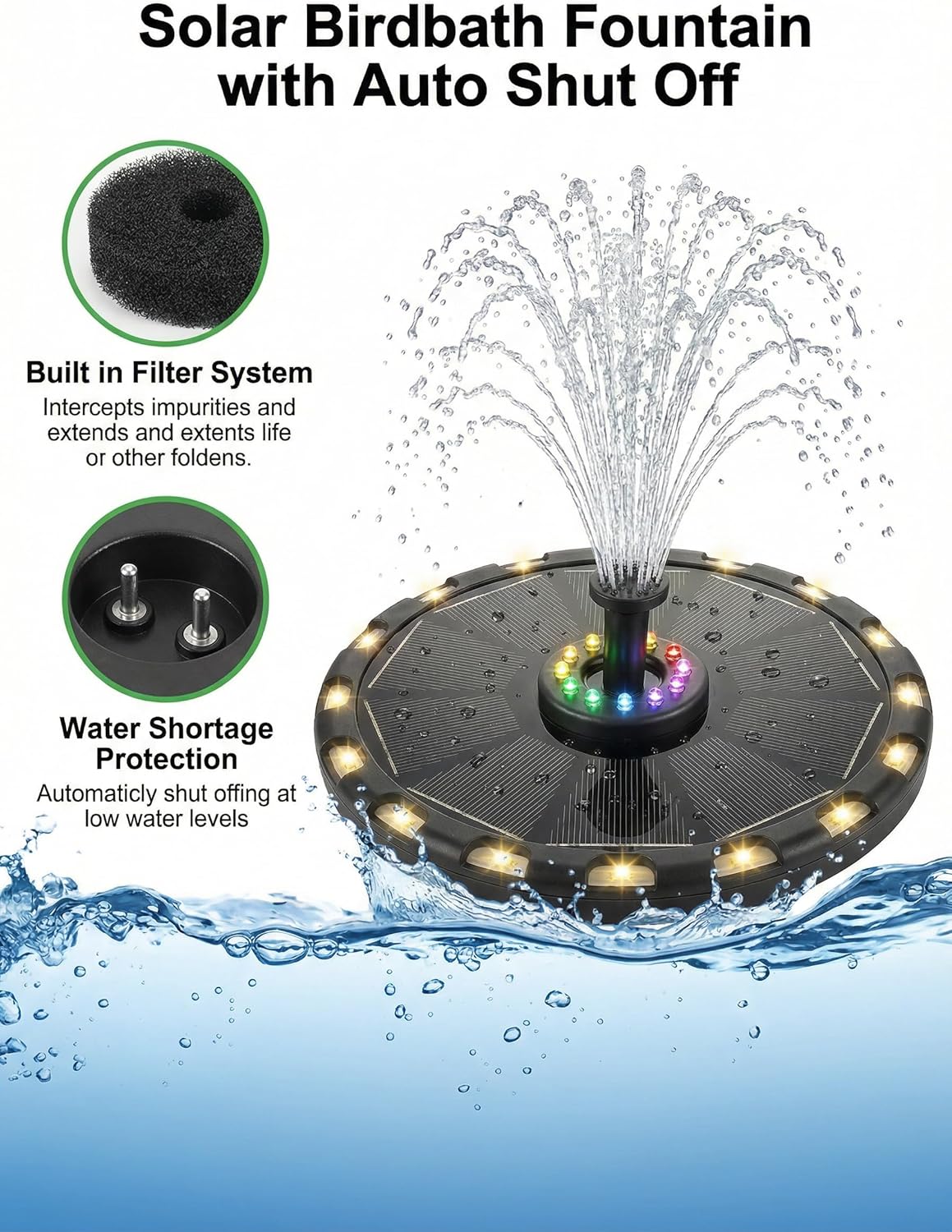 Solar Birdbath Fountain with Auto Shut Off

Built in Filter System
Intercepts impurities and extends and extents life or other foldens.

Water Shortage Protection
Automaticly shut offing at low water levels