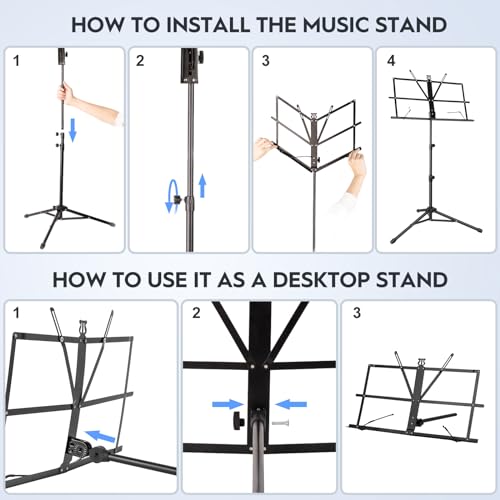 HOW TO INSTALL THE MUSIC STAND

1

2

3

4

HOW TO USE IT AS A DESKTOP STAND

1

2

3