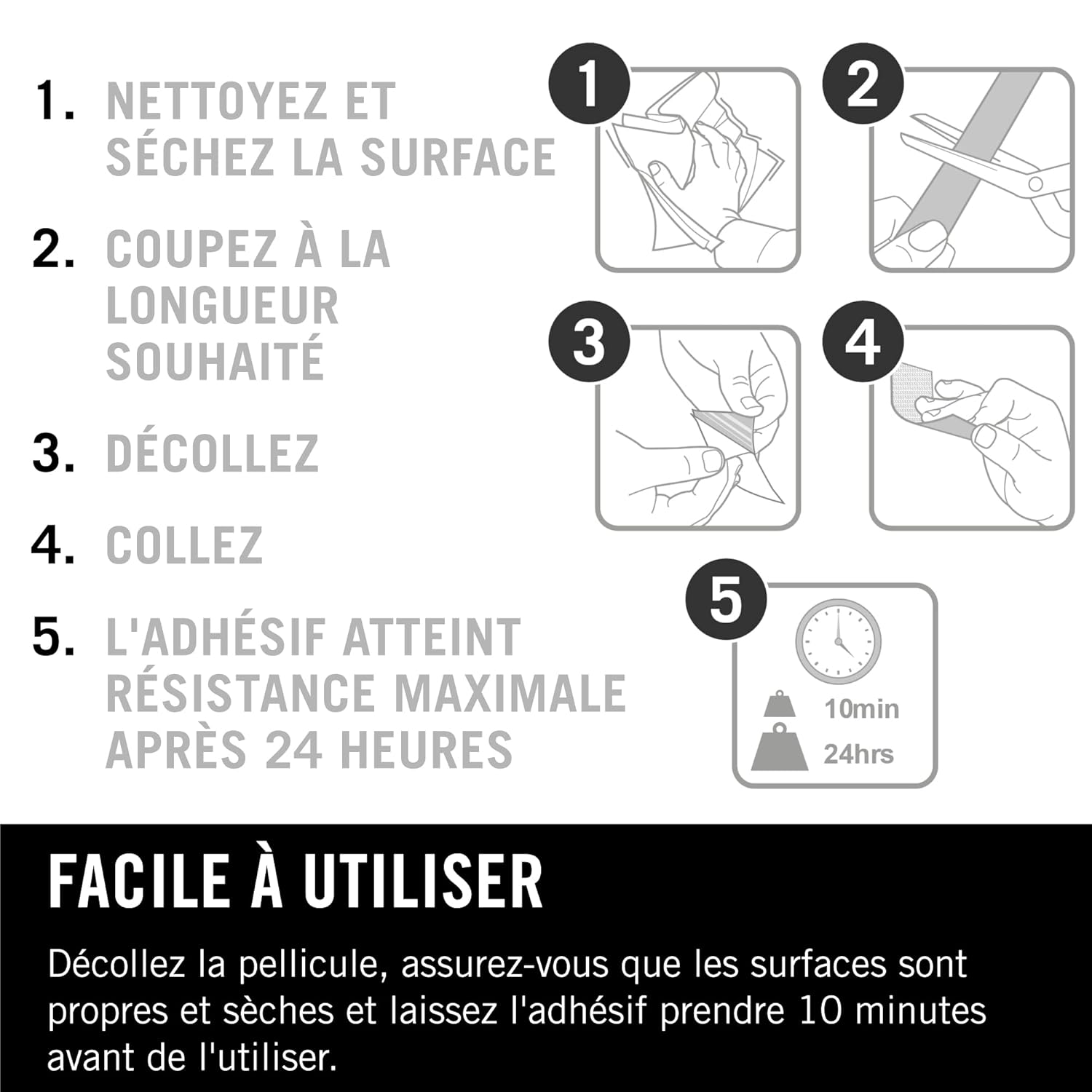 1. NETTOYEZ ET SÉCHEZ LA SURFACE

2. COUPEZ À LA LONGUEUR SOUHAITÉ

3. DÉCOLLEZ

4. COLLEZ

5. L'ADHÉSIF ATTEINT RÉSISTANCE MAXIMALE APRÈS 24 HEURES

1

2

3

4

5

10min

24hrs

FACILE À UTILISER

Décollez la pellicule, assurez-vous que les surfaces sont propres et sèches et laissez l'adhésif prendre 10 minutes avant de l'utiliser.