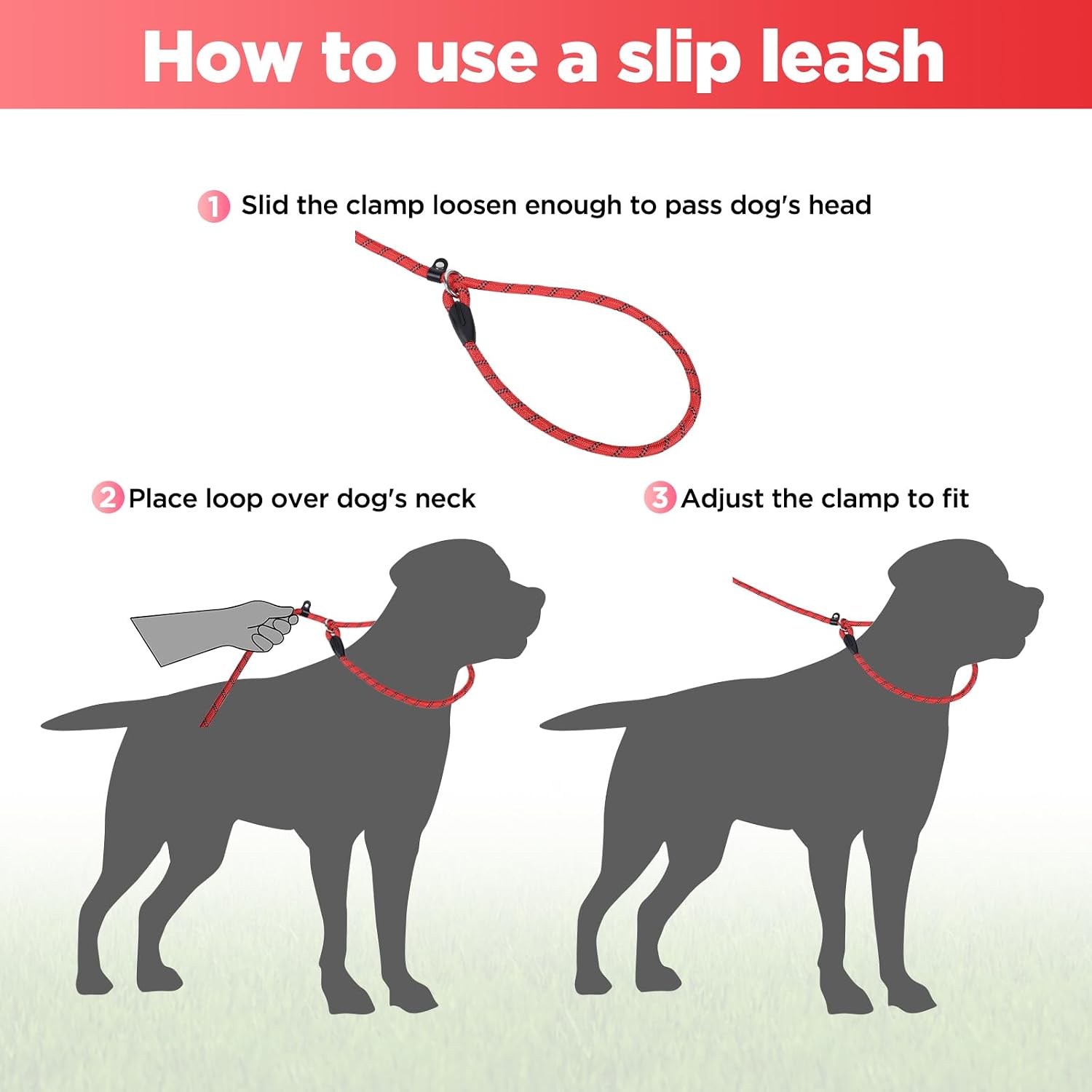 How to use a slip leash

1 Slid the clamp loosen enough to pass dog's head

2 Place loop over dog's neck

3 Adjust the clamp to fit