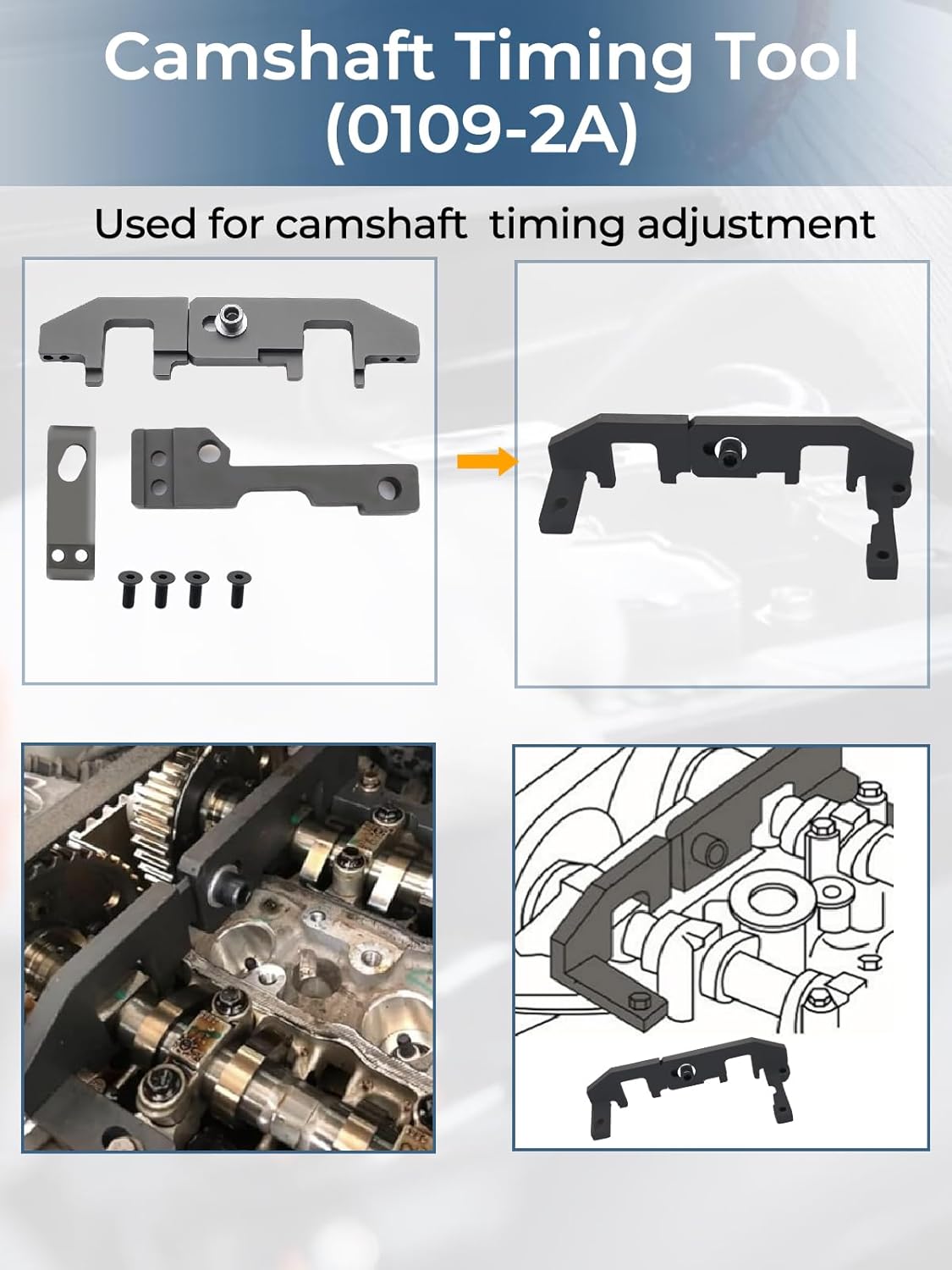 Camshaft Timing Tool
(0109-2A)

Used for camshaft  timing adjustment