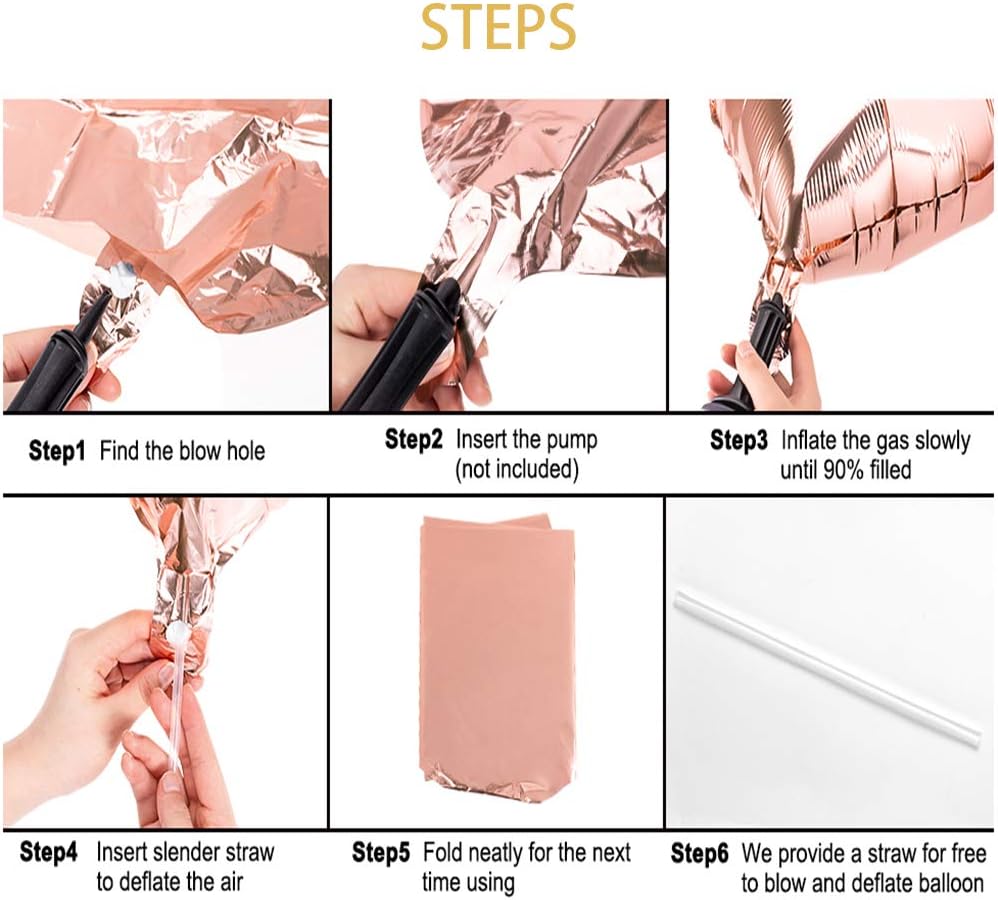 STEPS

Step1 Find the blow hole

Step2 Insert the pump (not included)

Step3 Inflate the gas slowly until 90% filled

Step4 Insert slender straw to deflate the air

Step5 Fold neatly for the next time using

Step6 We provide a straw for free to blow and deflate balloon