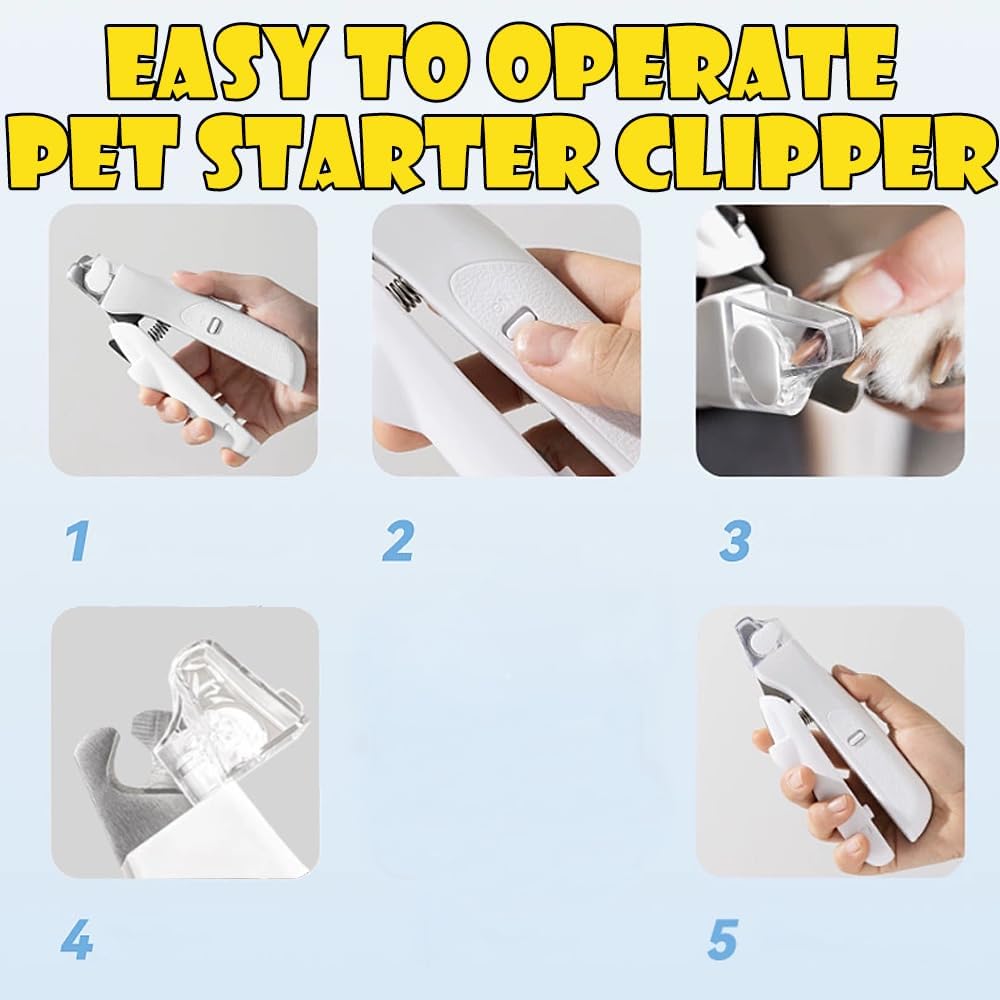 EASY TO OPERATE
PET STARTER CLIPPER

1

2

3

4

5