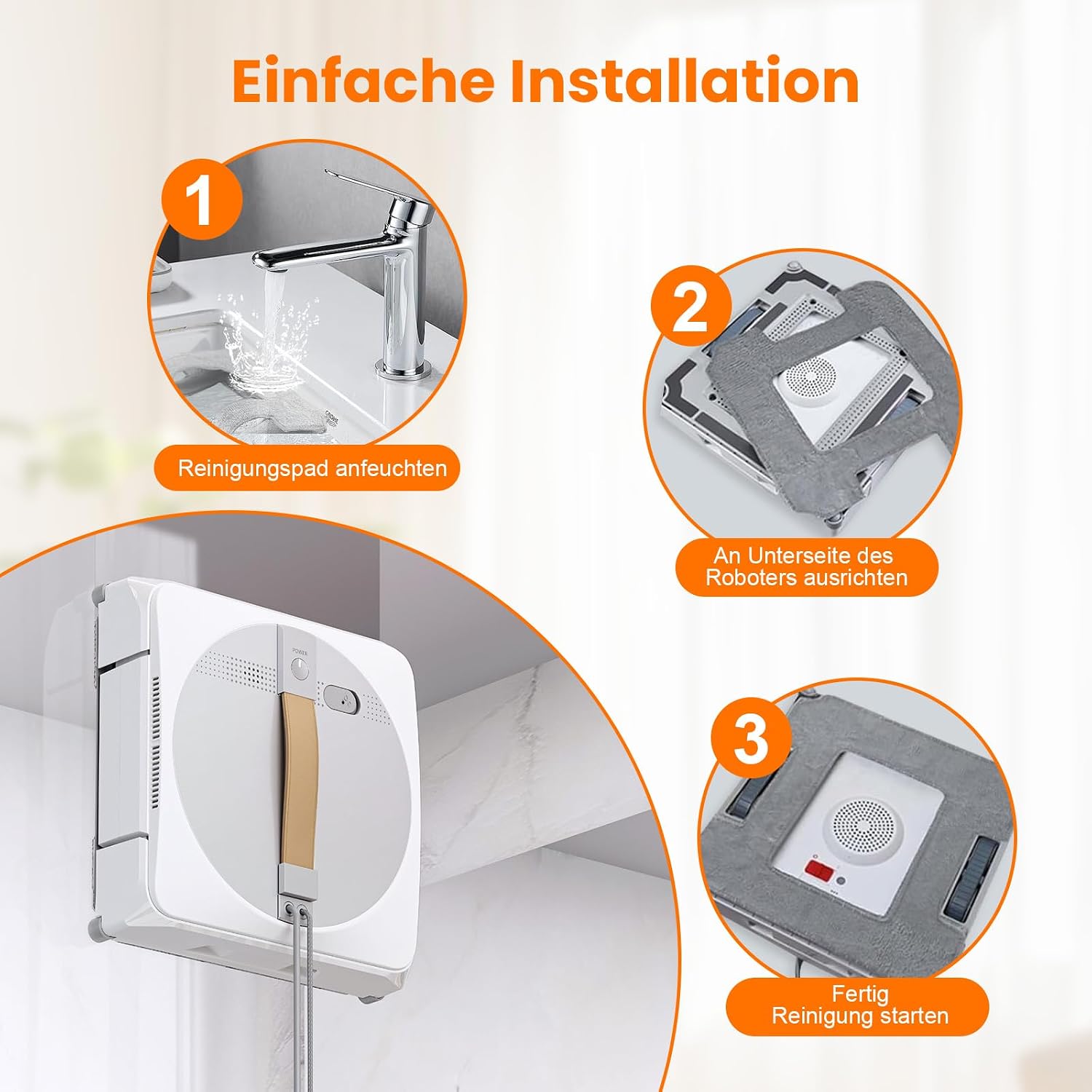 Einfache Installation

1

GROHE

Reinigungspad anfeuchten

2

An Unterseite des Roboters ausrichten

POWER

3

Fertig
Reinigung starten