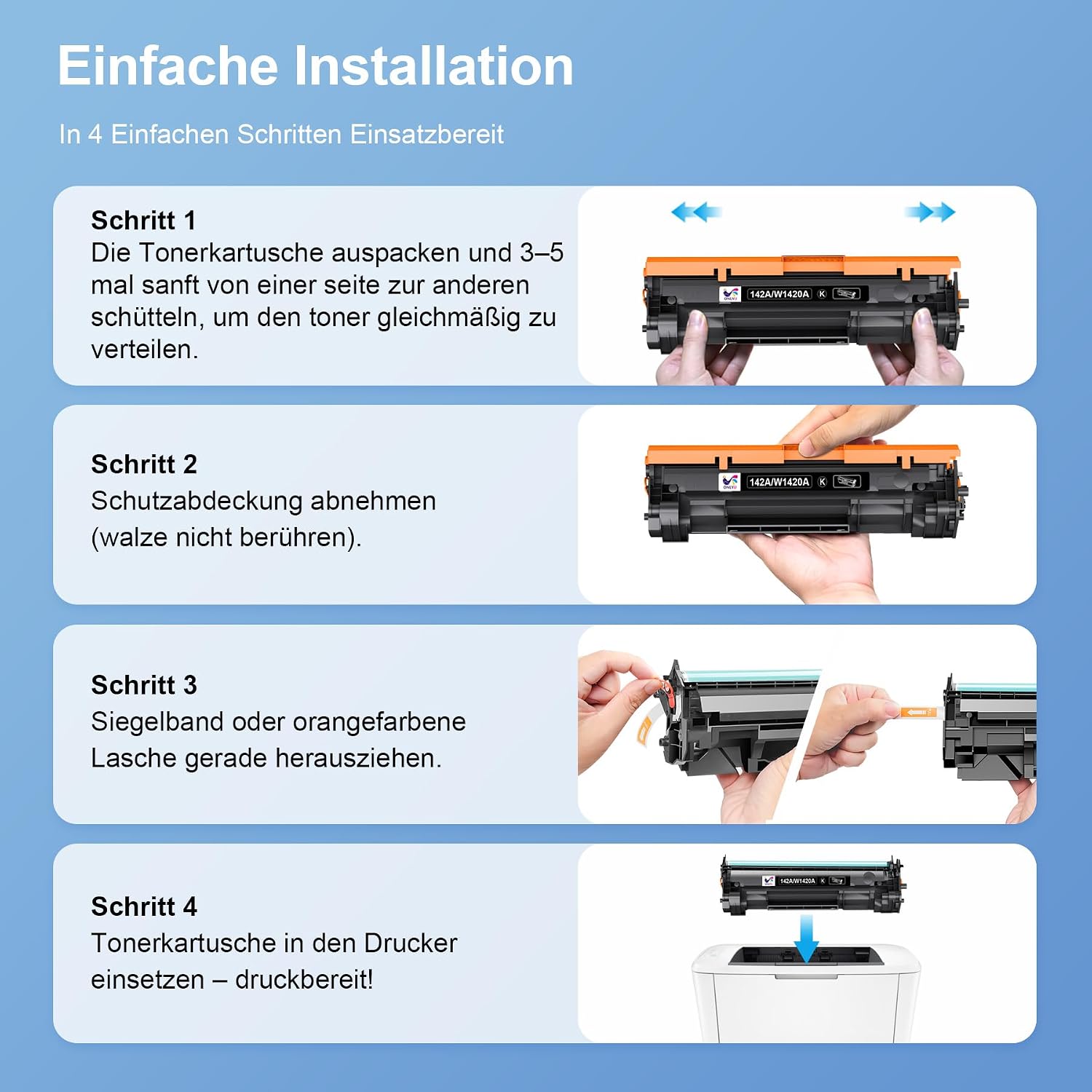 Einfache Installation

In 4 Einfachen Schritten Einsatzbereit

Schritt 1
Die Tonerkartusche auspacken und 3–5 mal sanft von einer seite zur anderen schütteln, um den toner gleichmäßig zu verteilen.

142A/W1420A K

Schritt 2
Schutzabdeckung abnehmen (walze nicht berühren).

142A/W1420A K

Schritt 3
Siegelband oder orangefarbene Lasche gerade herausziehen.

Schritt 4
Tonerkartusche in den Drucker einsetzen – druckbereit!

142A/W1420A K