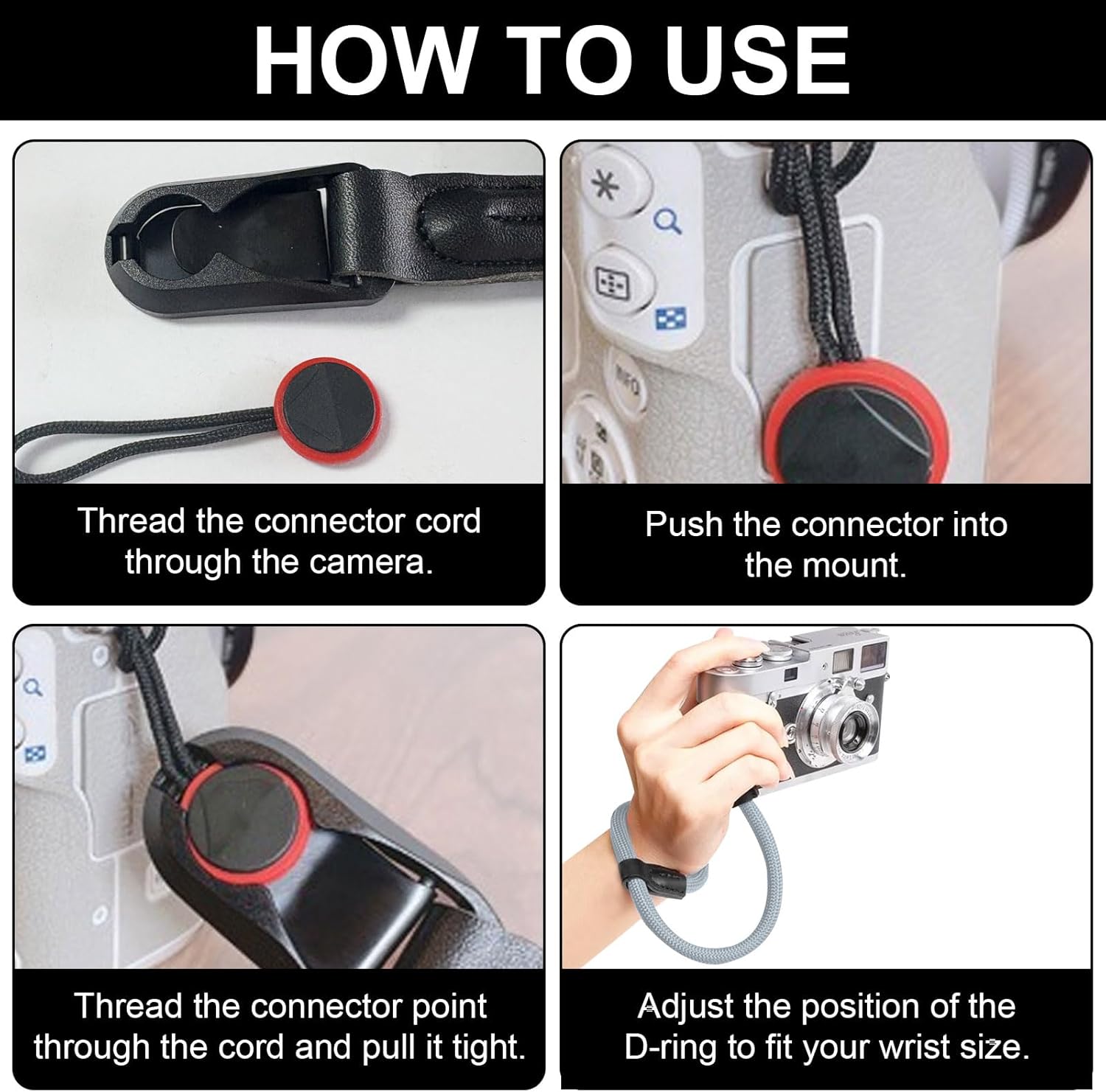 HOW TO USE

Thread the connector cord through the camera.

Push the connector into the mount.

Thread the connector point through the cord and pull it tight.

Adjust the position of the D-ring to fit your wrist size.