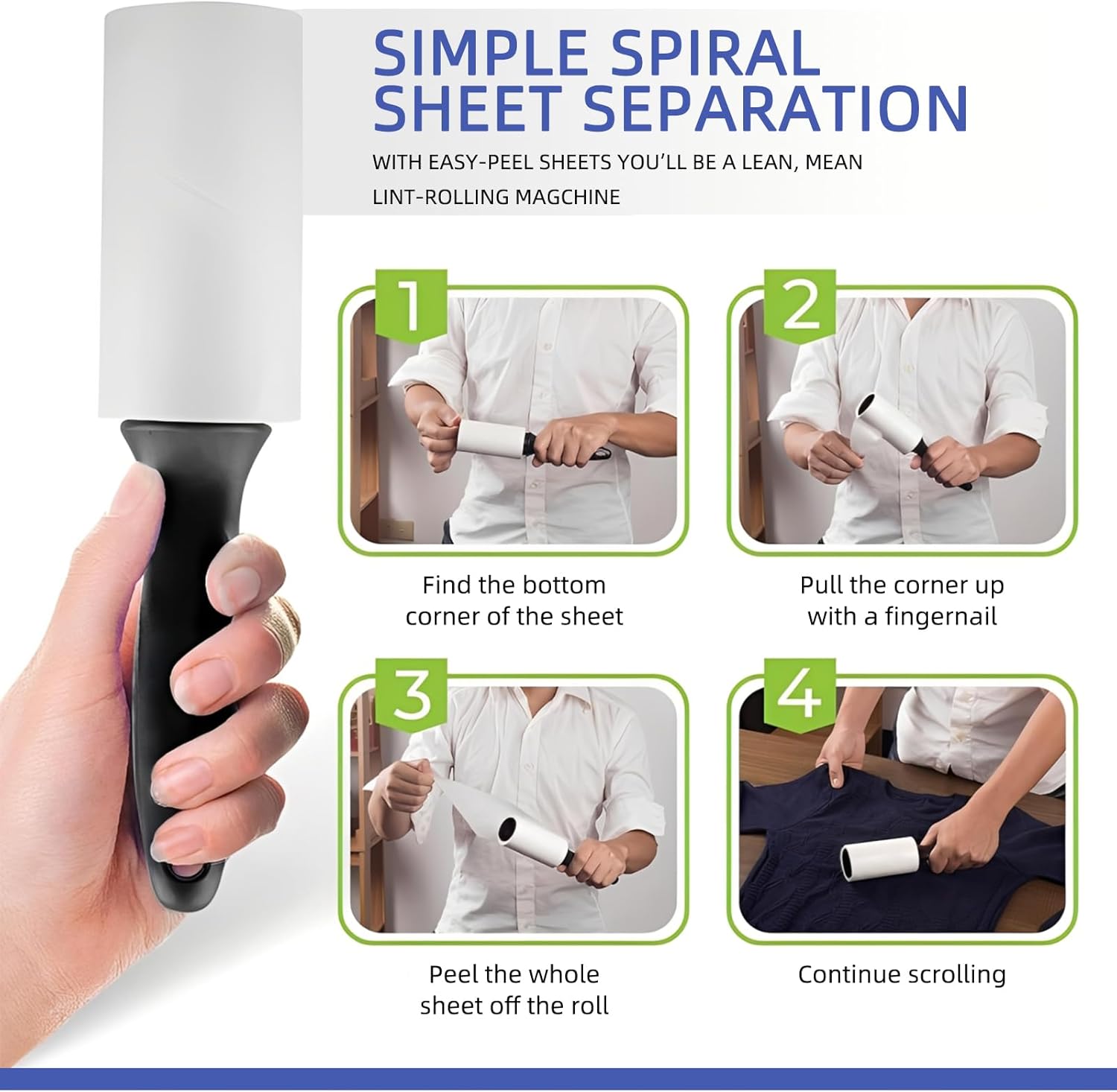 SIMPLE SPIRAL SHEET SEPARATION

WITH EASY-PEEL SHEETS YOU'LL BE A LEAN, MEAN LINT-ROLLING MAGCHINE

1

Find the bottom corner of the sheet

2

Pull the corner up with a fingernail

3

Peel the whole sheet off the roll

4

Continue scrolling