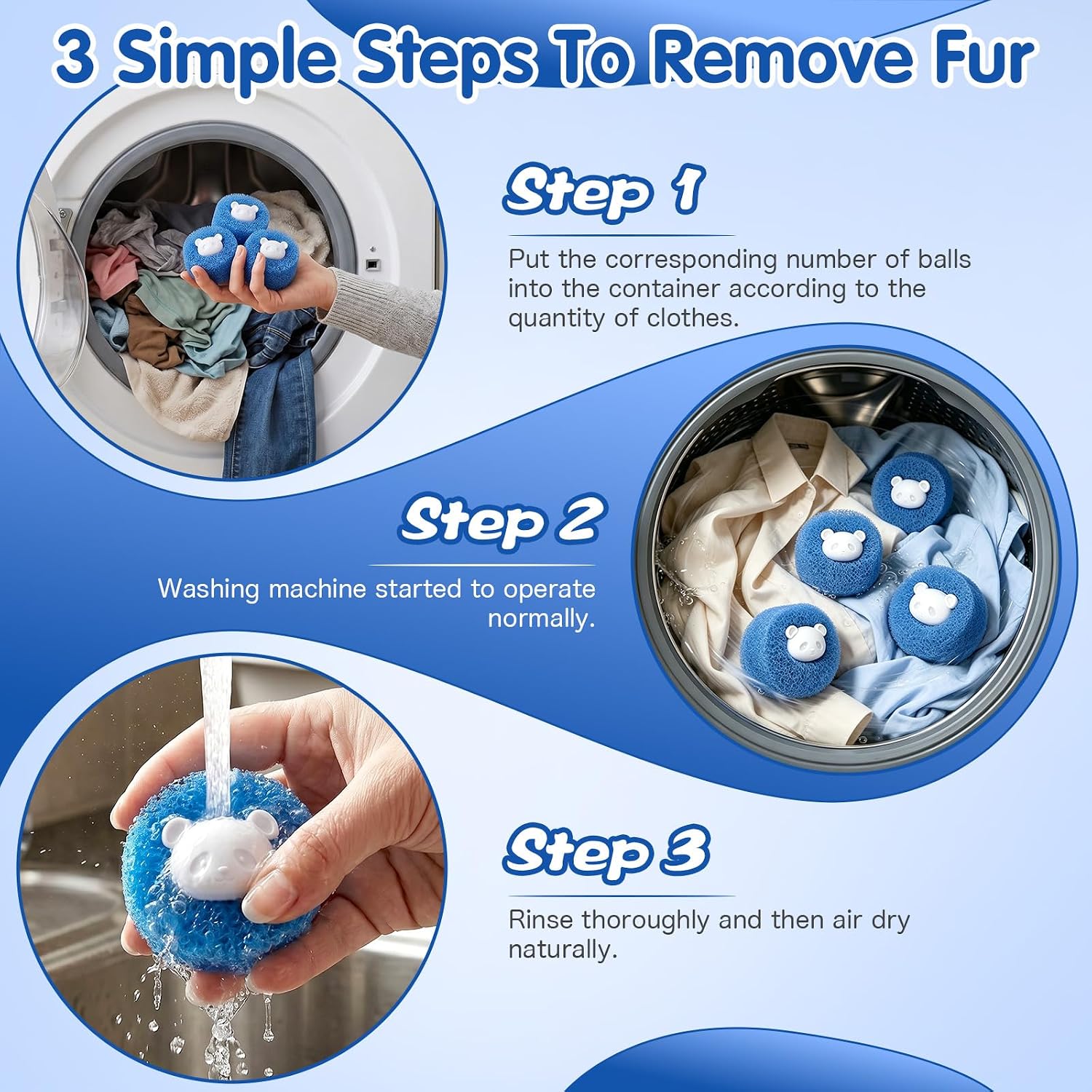 3 Simple Steps To Remove Fur

Step 1

Put the corresponding number of balls into the container according to the quantity of clothes.

Step 2

Washing machine started to operate normally.

Step 3

Rinse thoroughly and then air dry naturally.