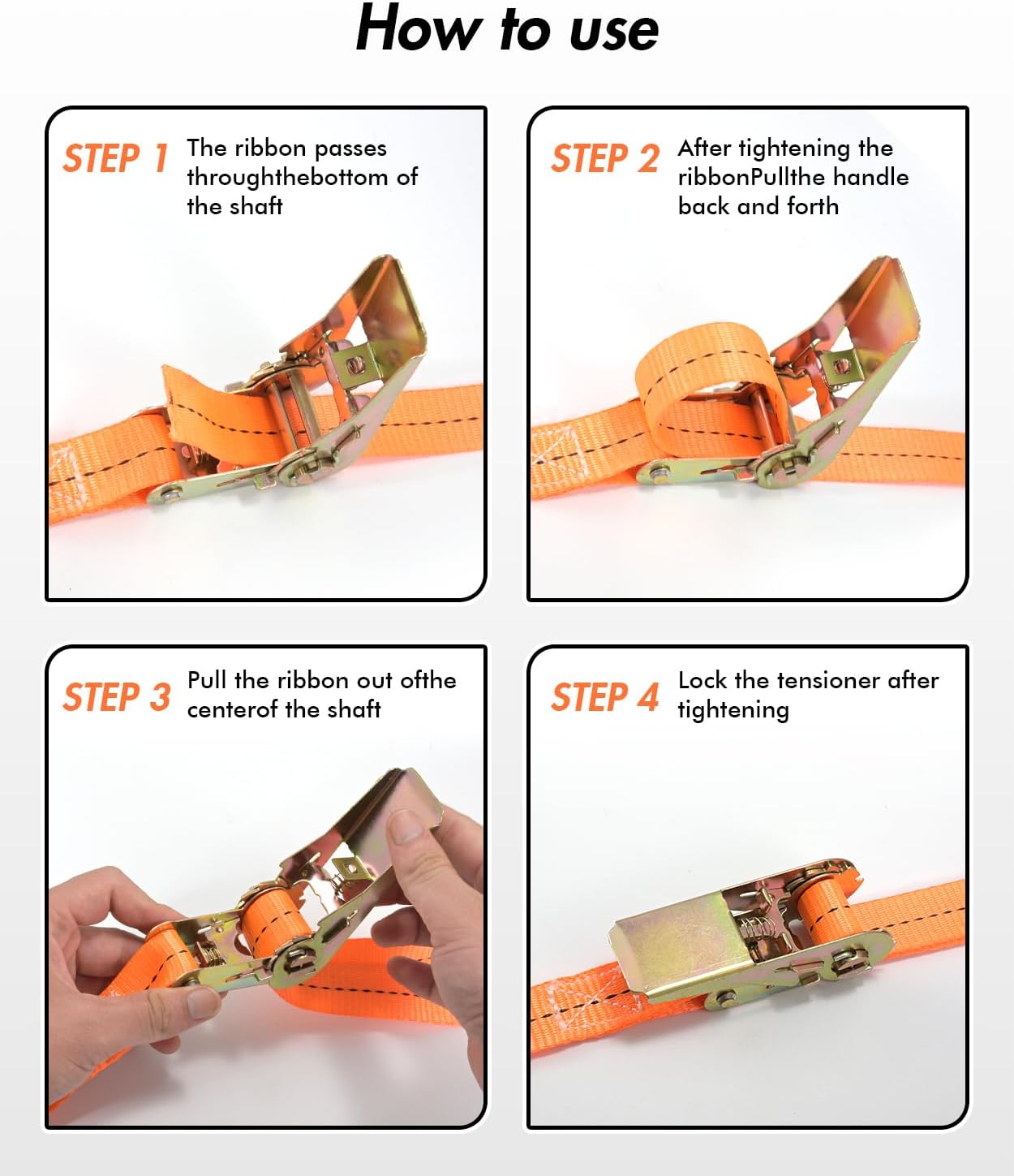 How to use

STEP 1 The ribbon passes throughthebottom of the shaft

STEP 2 After tightening the ribbonPullthe handle back and forth

STEP 3 Pull the ribbon out ofthe centerof the shaft

STEP 4 Lock the tensioner after tightening