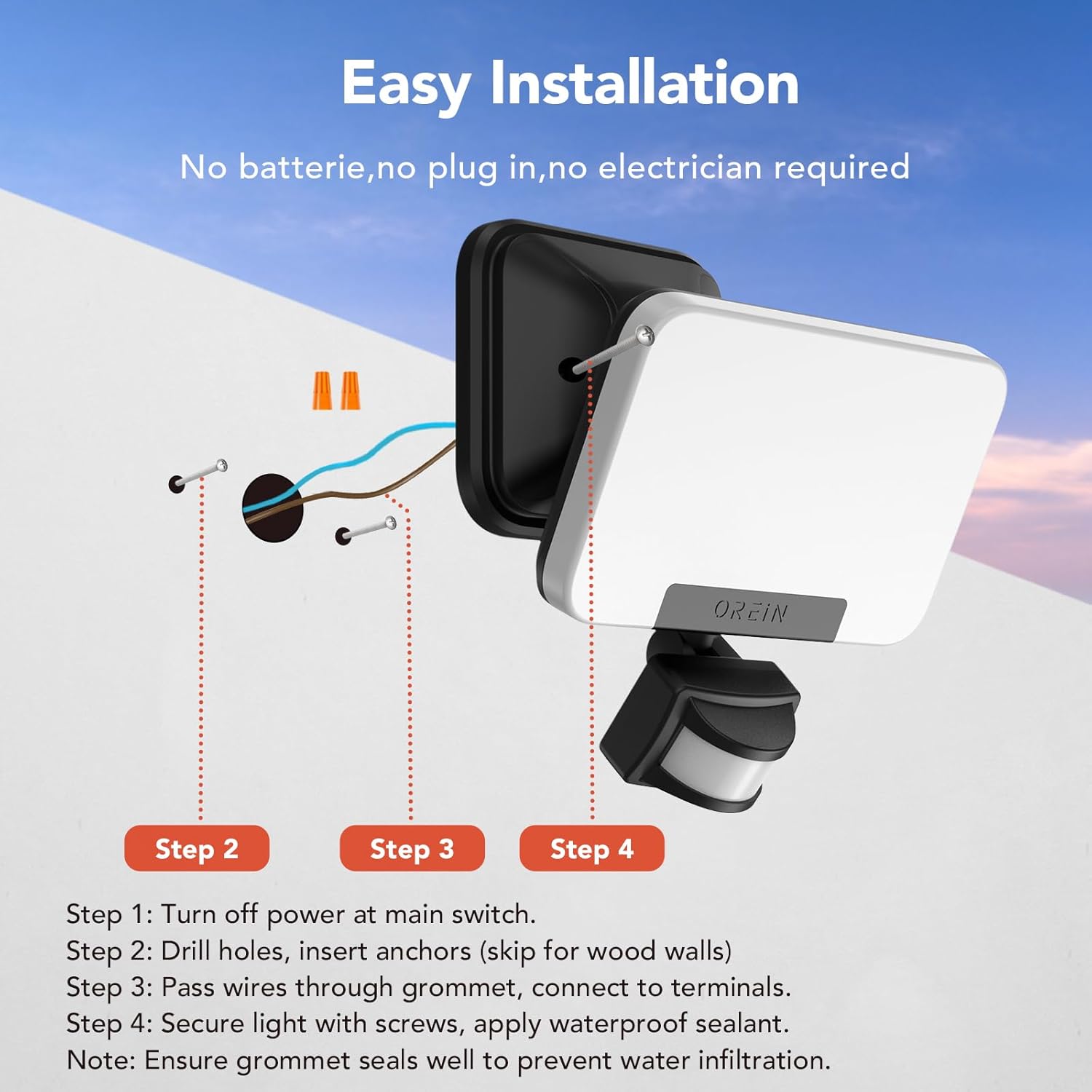 Easy Installation

No batterie,no plug in,no electrician required

OREiN

Step 2

Step 3

Step 4

Step 1: Turn off power at main switch.
Step 2: Drill holes, insert anchors (skip for wood walls)
Step 3: Pass wires through grommet, connect to terminals.
Step 4: Secure light with screws, apply waterproof sealant.
Note: Ensure grommet seals well to prevent water infiltration.