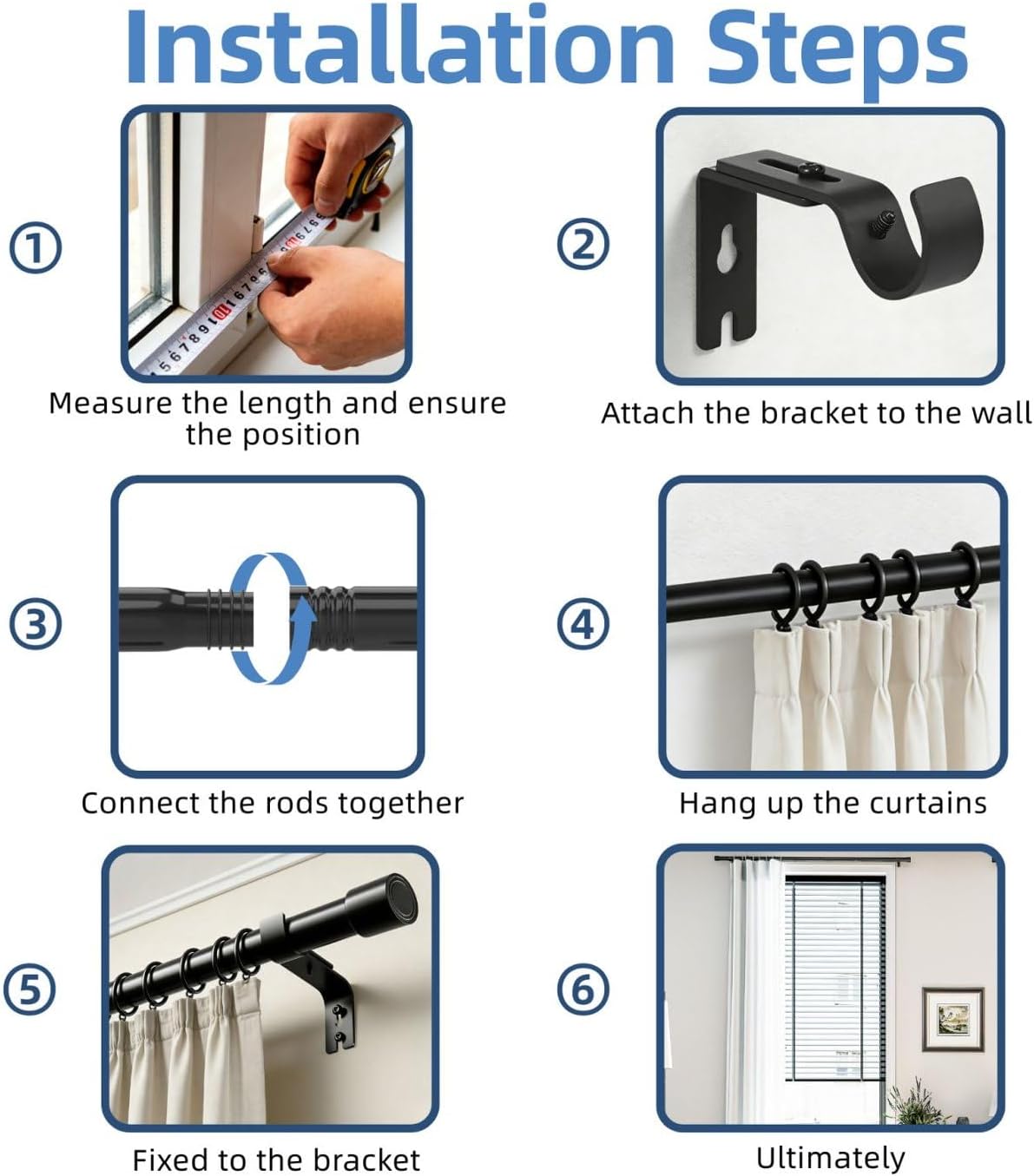 Installation Steps

①

Measure the length and ensure the position

②

Attach the bracket to the wall

③

Connect the rods together

④

Hang up the curtains

⑤

Fixed to the bracket

⑥

Ultimately