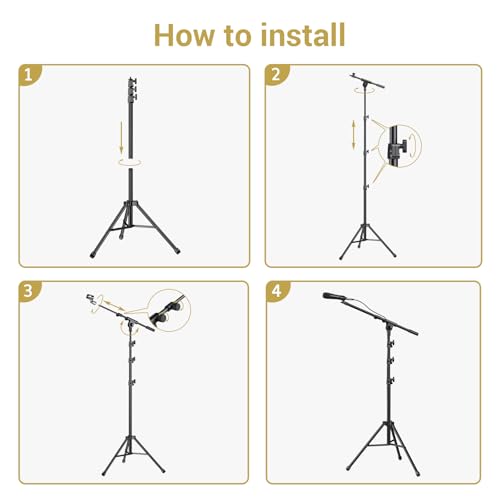 How to install

1

2

3

4