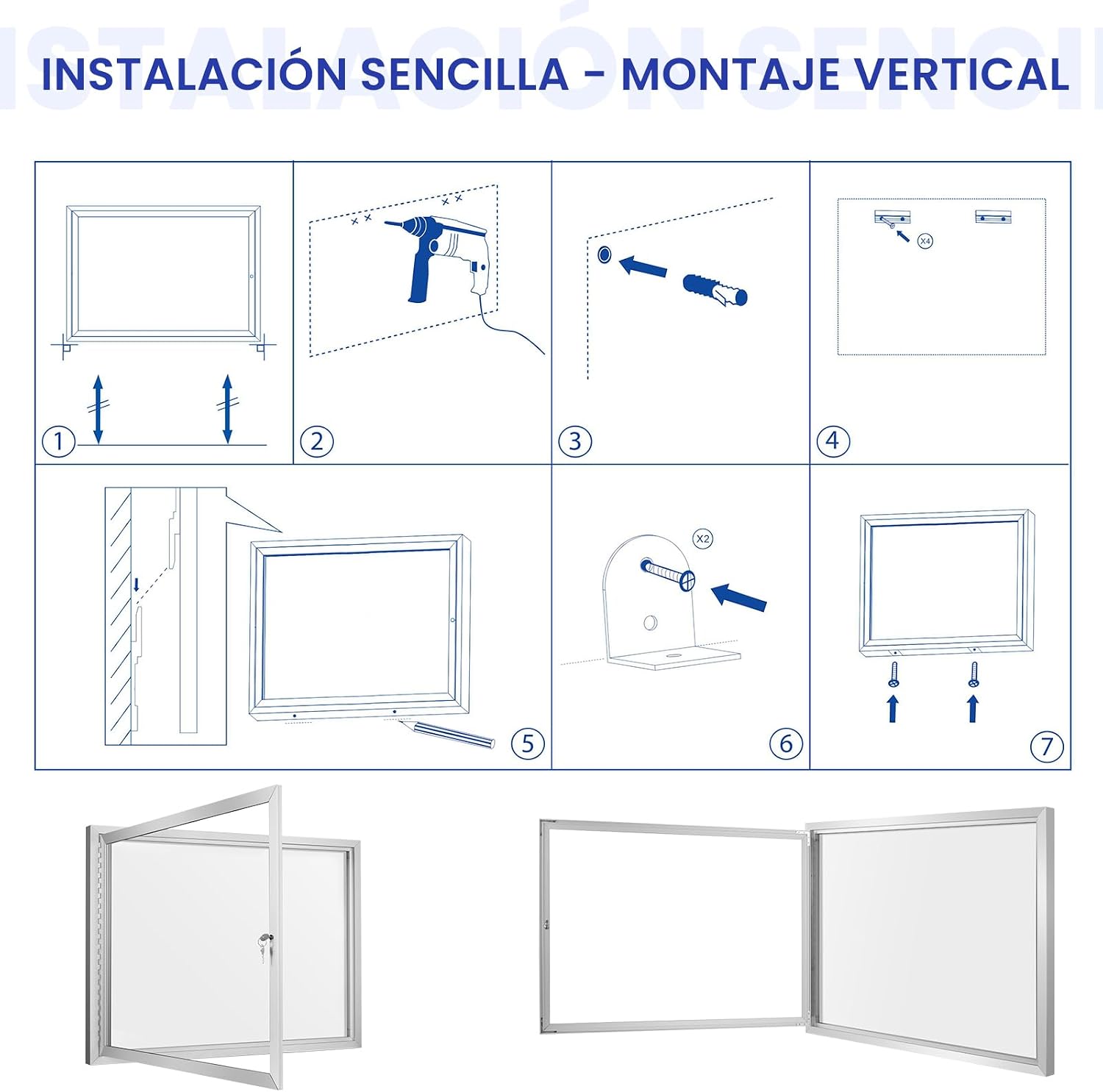 INSTALACIÓN SENCILLA - MONTAJE VERTICAL

①

②

③

X4

④

⑤

X2

⑥

⑦