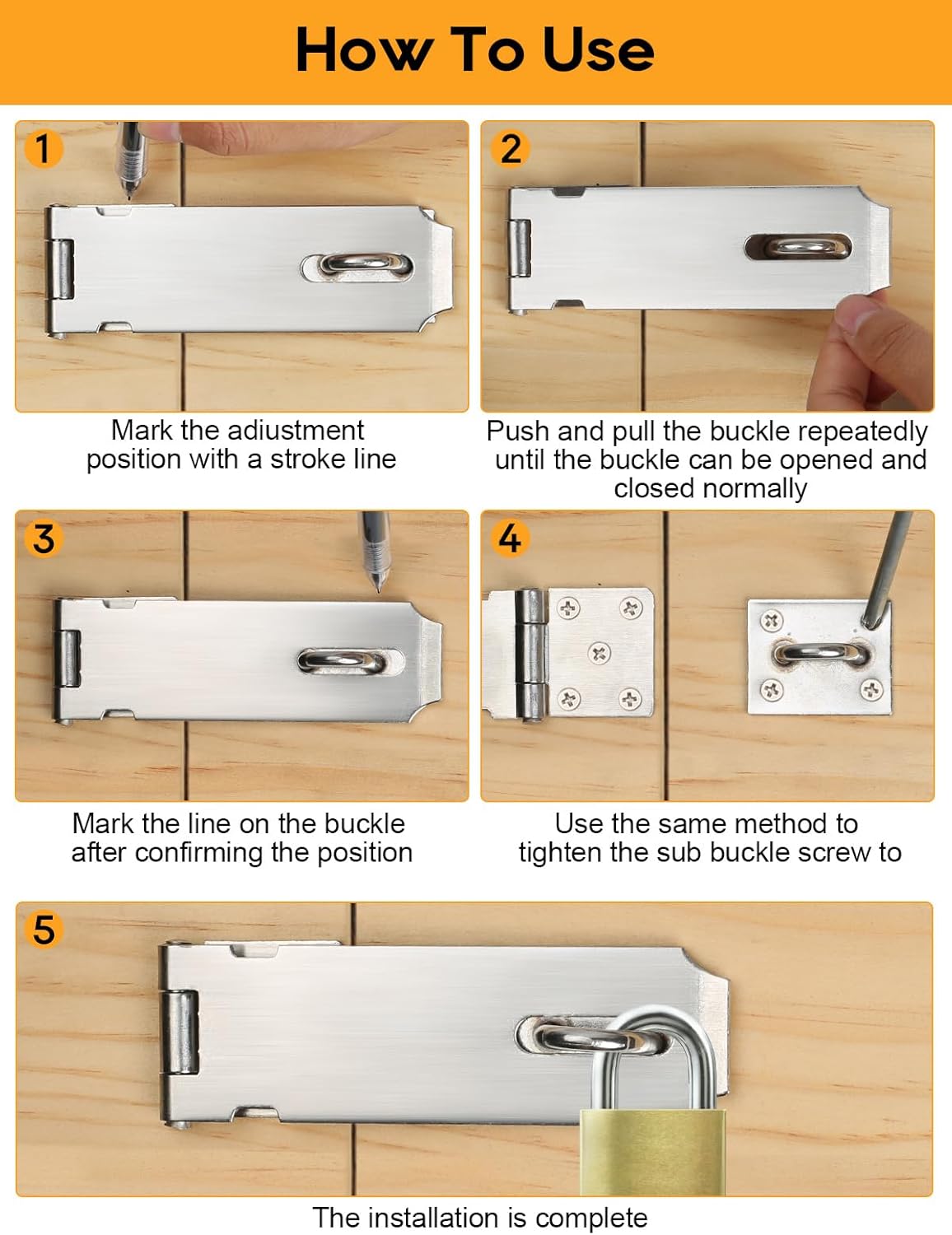 How To Use

1

Mark the adiustment position with a stroke line

2

Push and pull the buckle repeatedly until the buckle can be opened and closed normally

3

Mark the line on the buckle after confirming the position

4

Use the same method to tighten the sub buckle screw to

5

The installation is complete