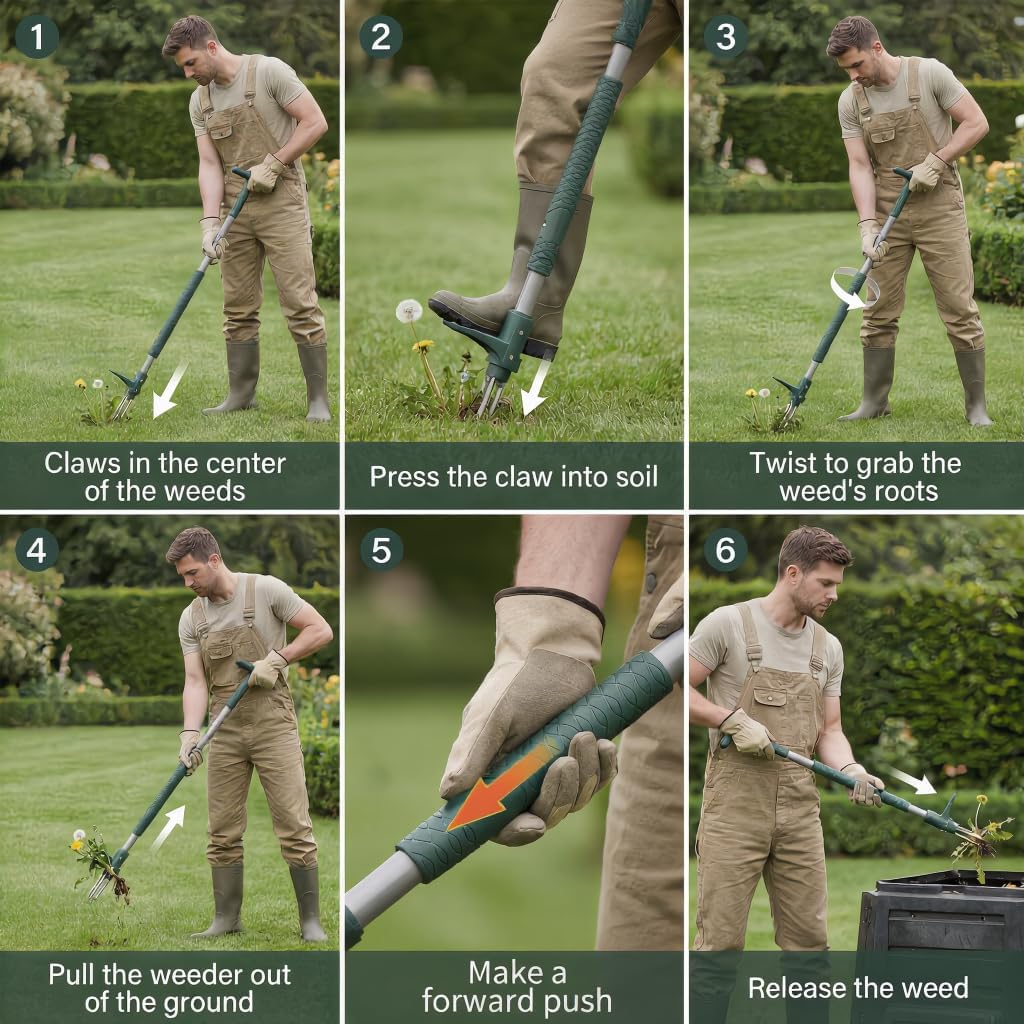 1
Claws in the center of the weeds

2
Press the claw into soil

3
Twist to grab the weed's roots

4
Pull the weeder out of the ground

5
Make a forward push

6
Release the weed