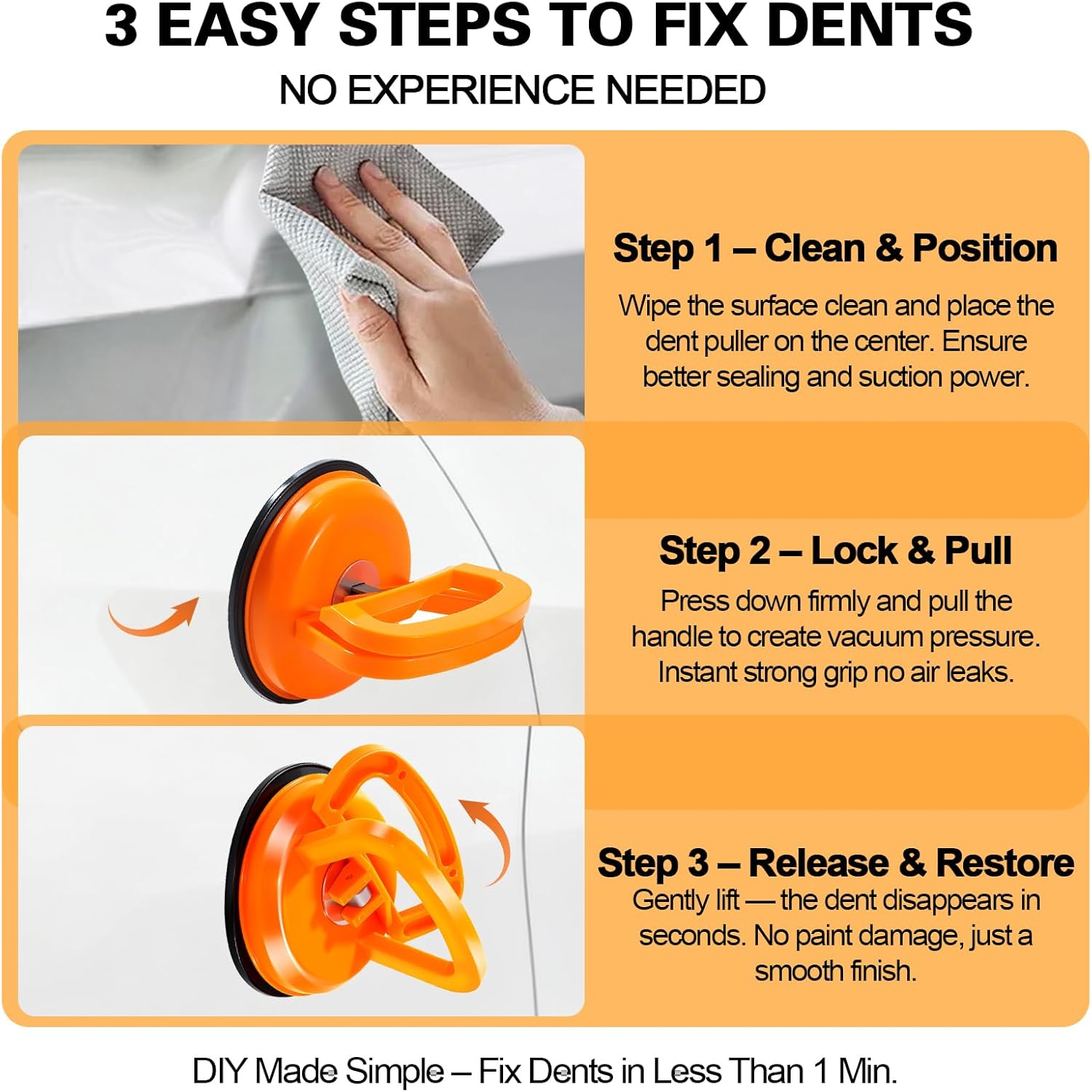 3 EASY STEPS TO FIX DENTS

NO EXPERIENCE NEEDED

Step 1 – Clean & Position

Wipe the surface clean and place the dent puller on the center. Ensure better sealing and suction power.

Step 2 – Lock & Pull

Press down firmly and pull the handle to create vacuum pressure. Instant strong grip no air leaks.

Step 3 – Release & Restore

Gently lift — the dent disappears in seconds. No paint damage, just a smooth finish.

DIY Made Simple – Fix Dents in Less Than 1 Min.