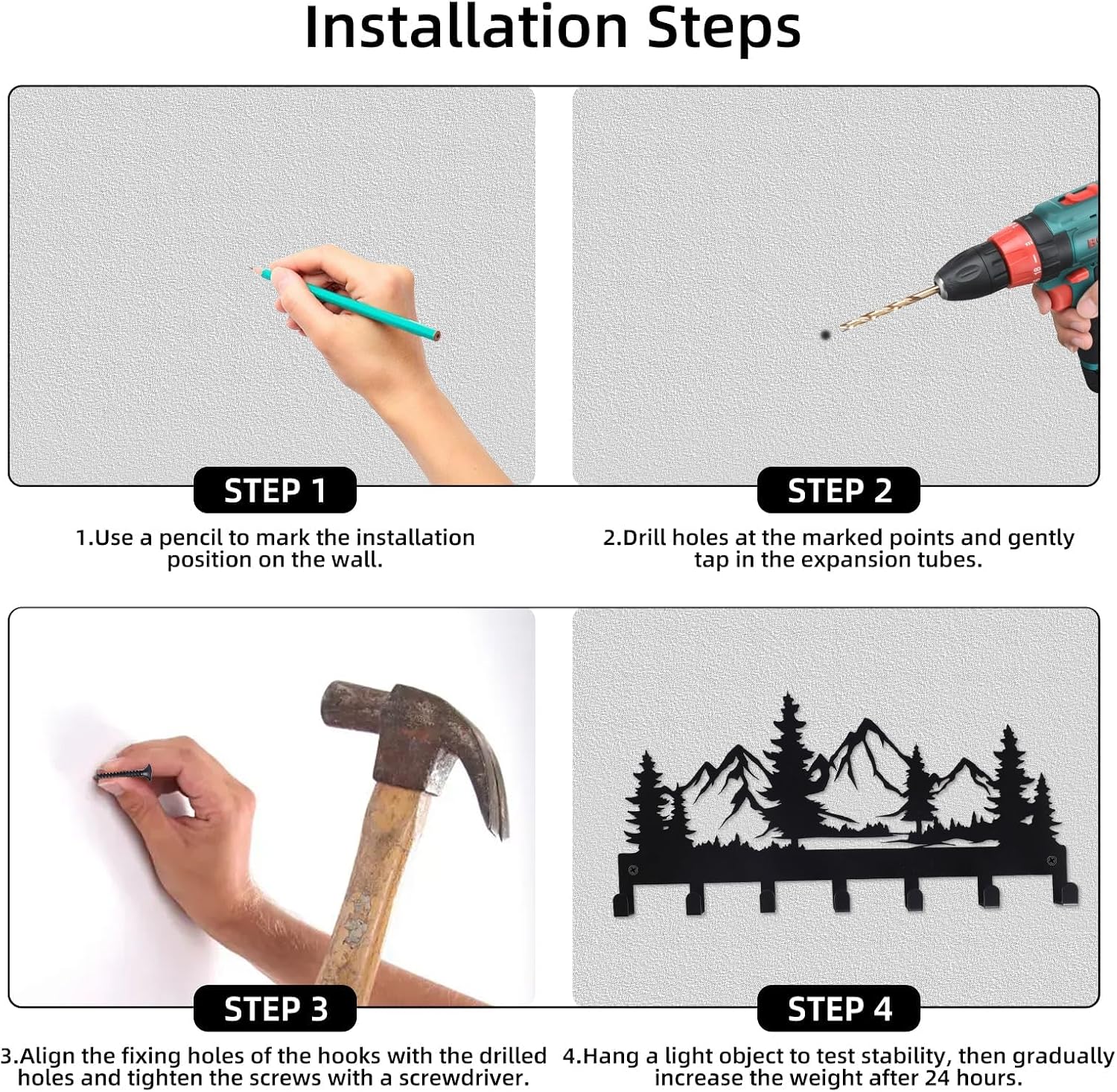 Installation Steps

STEP 1

1.Use a pencil to mark the installation position on the wall.

STEP 2

2.Drill holes at the marked points and gently tap in the expansion tubes.

STEP 3

3.Align the fixing holes of the hooks with the drilled holes and tighten the screws with a screwdriver.

STEP 4

4.Hang a light object to test stability, then gradually increase the weight after 24 hours.