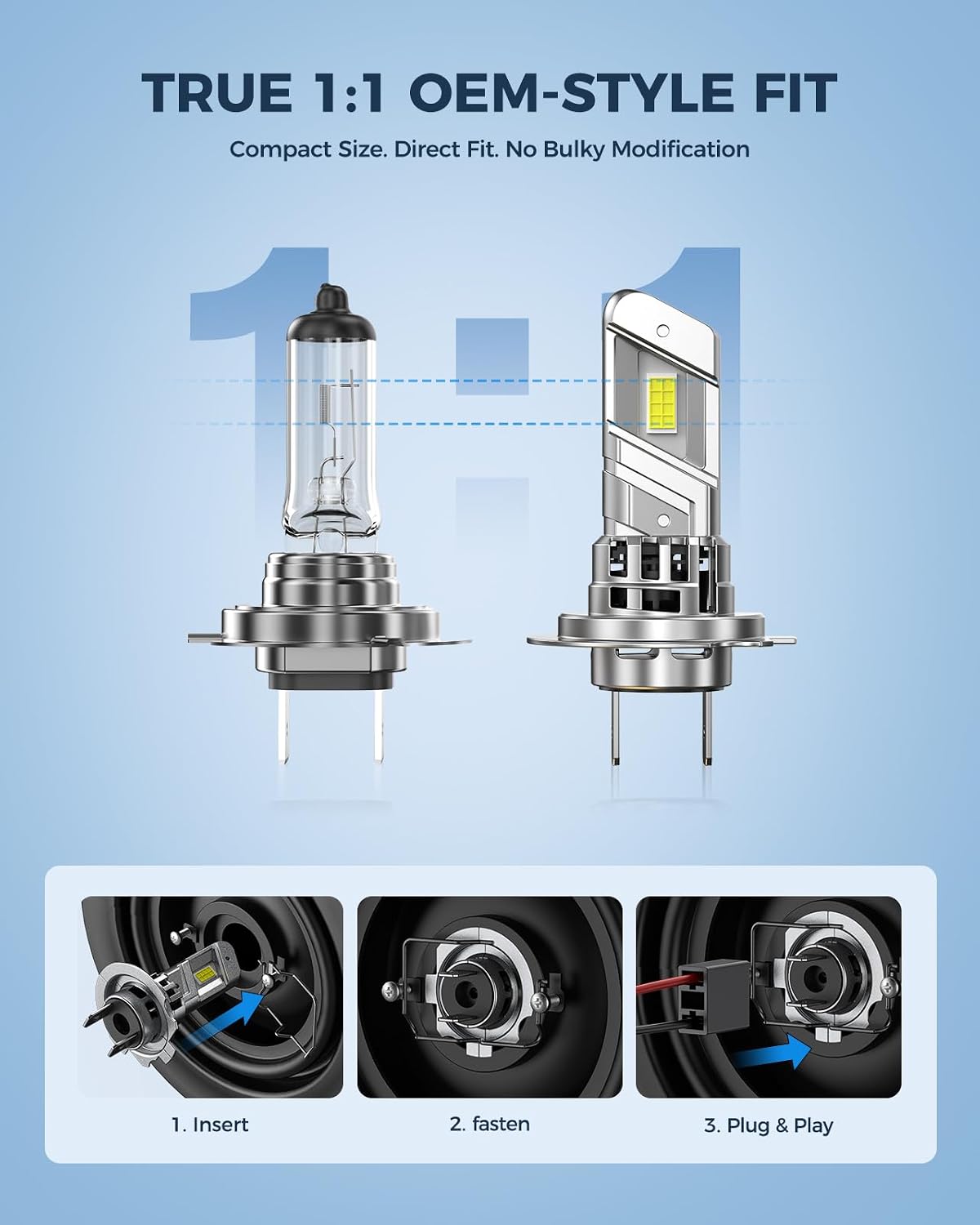 TRUE 1:1 OEM-STYLE FIT

Compact Size. Direct Fit. No Bulky Modification

1:1

1. Insert

2. fasten

3. Plug & Play