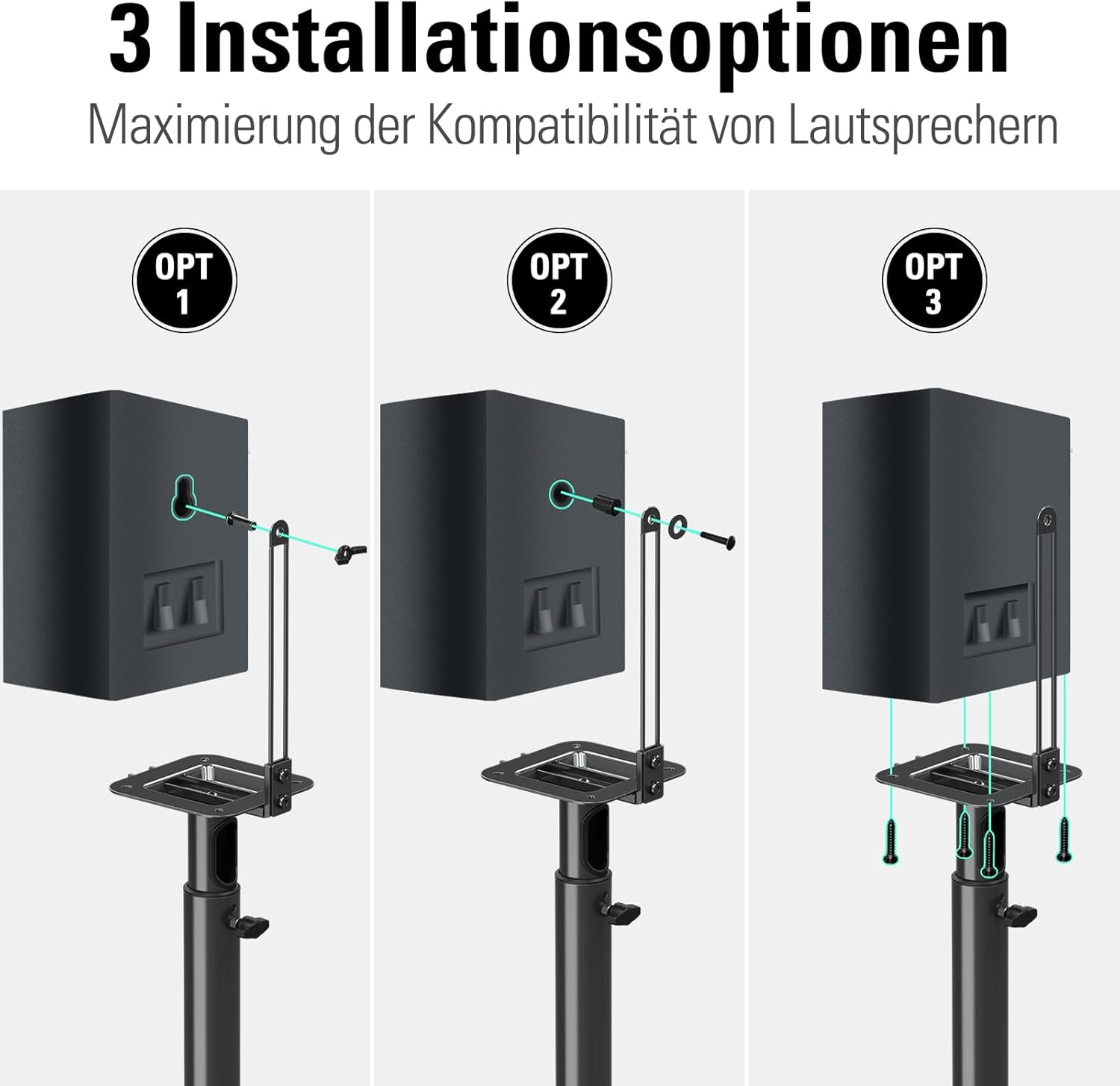 3 Installationsoptionen

Maximierung der Kompatibilität von Lautsprechern

OPT 1

OPT 2

OPT 3