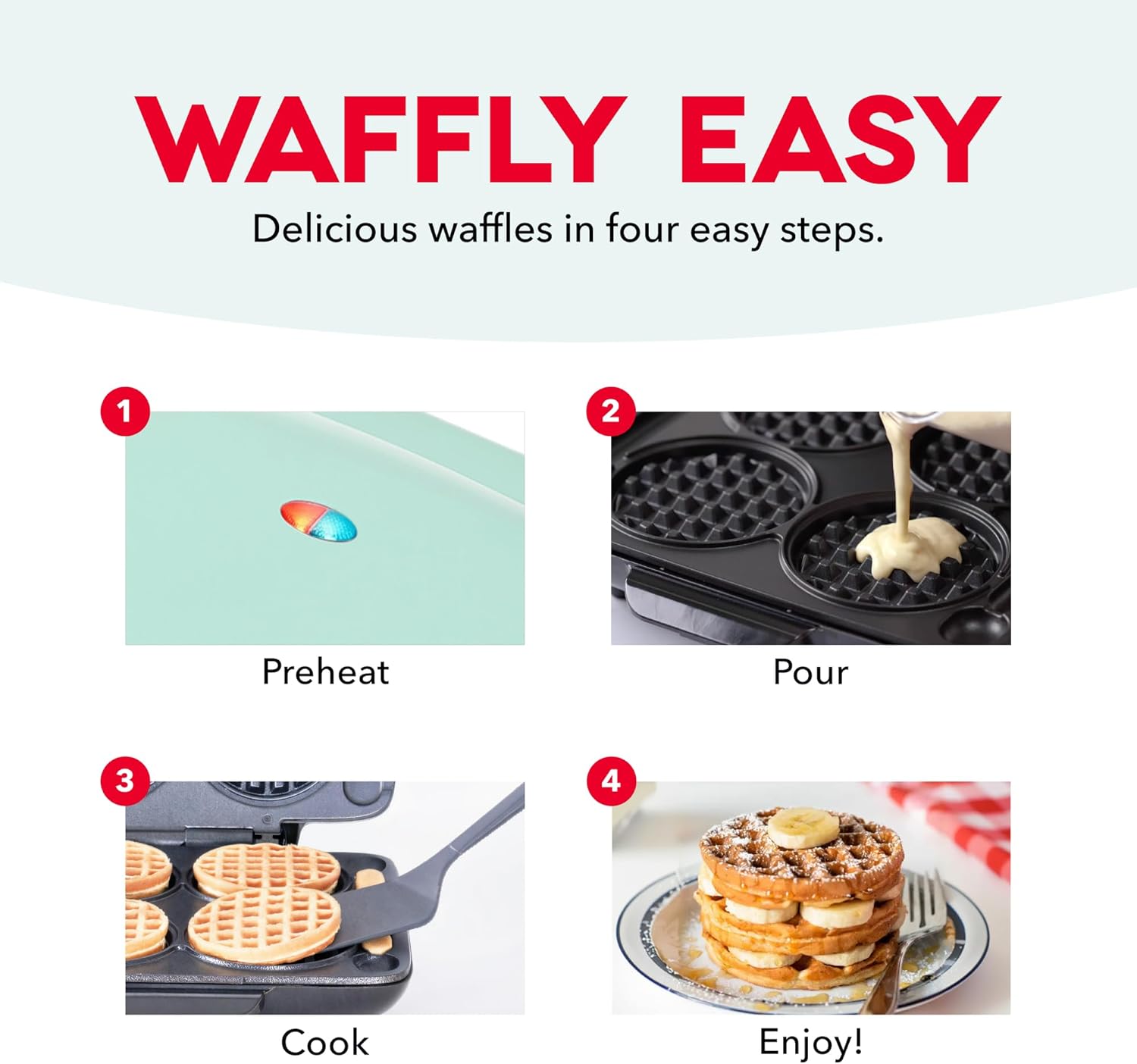 WAFFLY EASY

Delicious waffles in four easy steps.

1

Preheat

2

Pour

3

Cook

4

Enjoy!