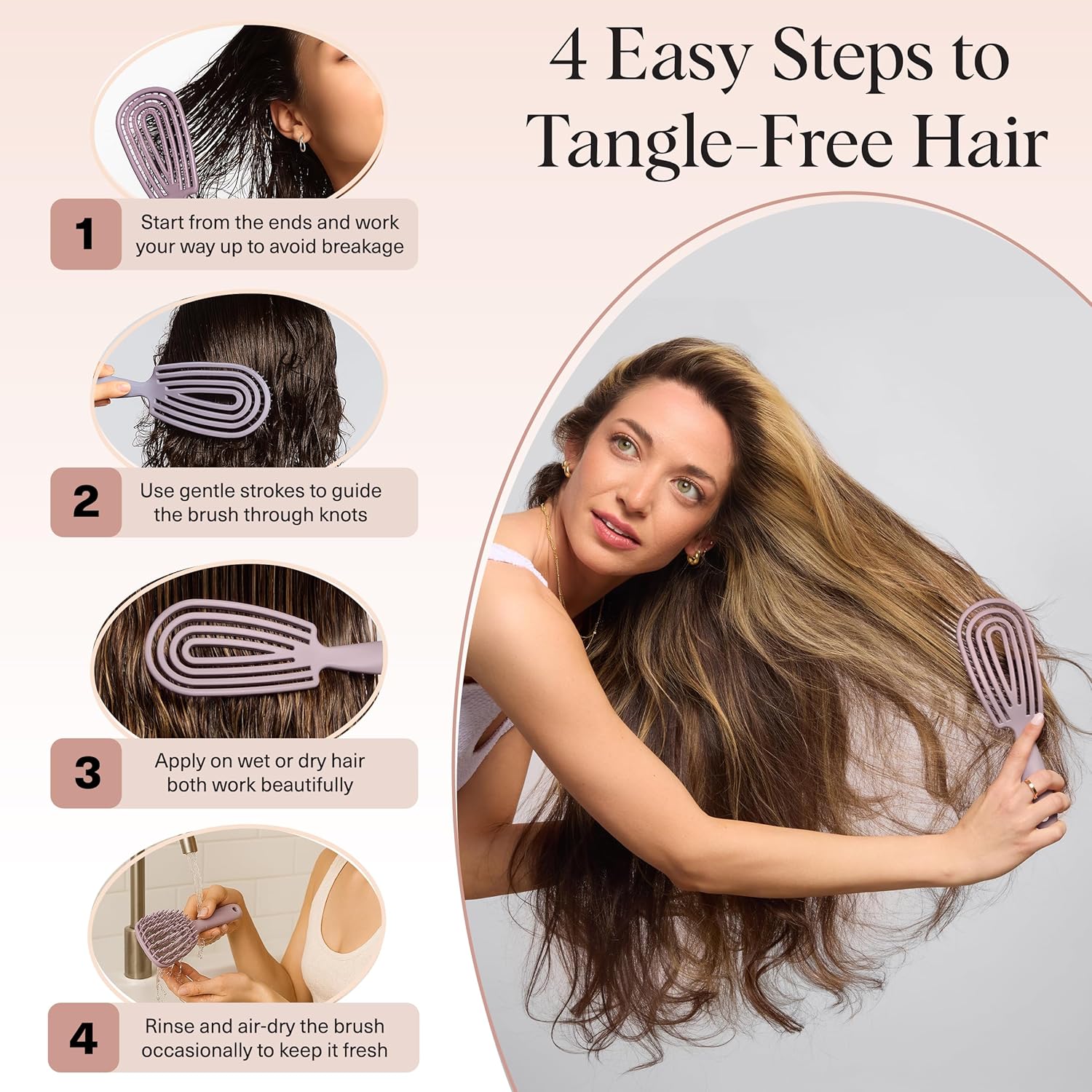 4 Easy Steps to Tangle-Free Hair

1 Start from the ends and work your way up to avoid breakage

2 Use gentle strokes to guide the brush through knots

3 Apply on wet or dry hair both work beautifully

4 Rinse and air-dry the brush occasionally to keep it fresh