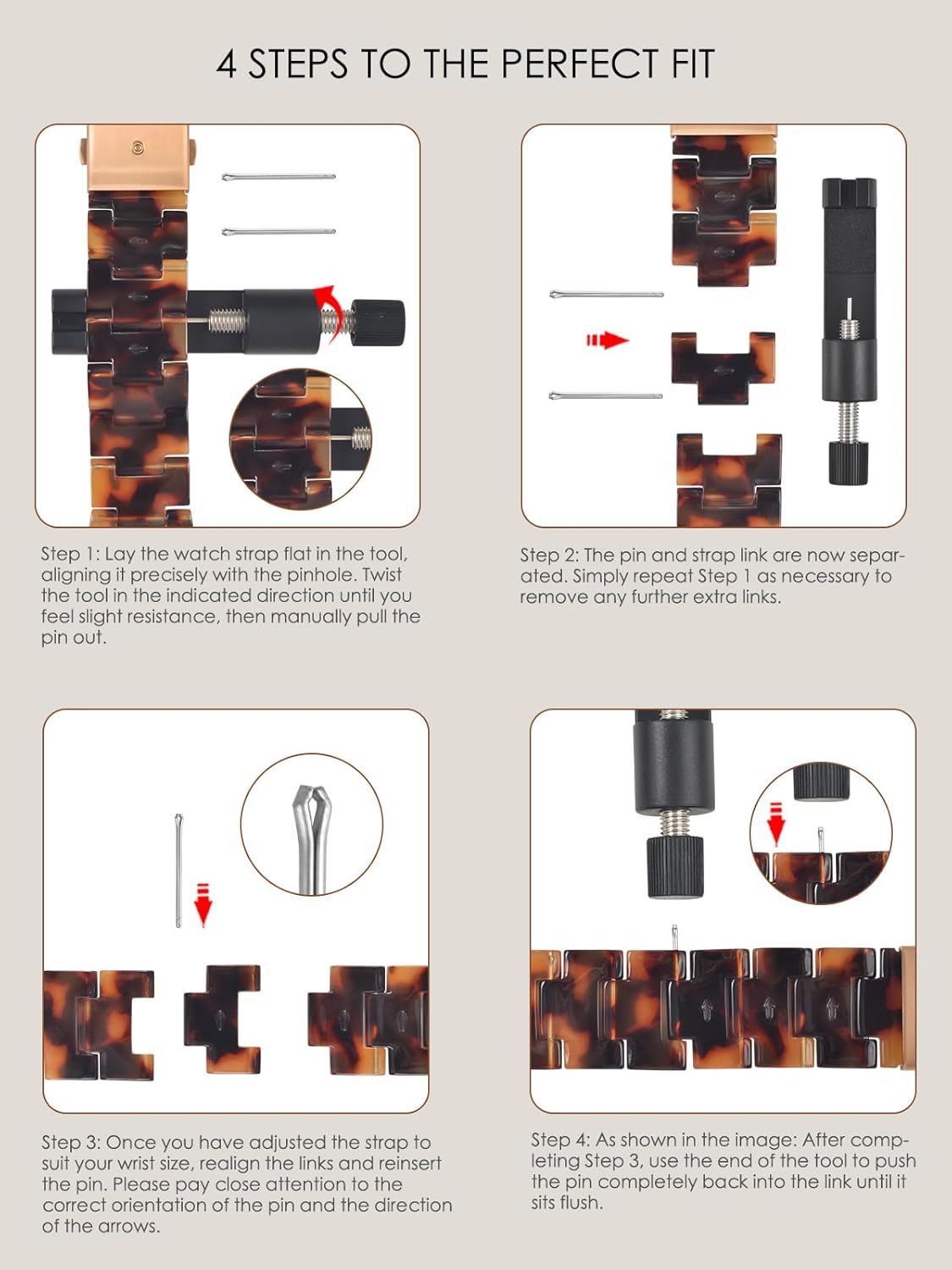 4 STEPS TO THE PERFECT FIT

Step 1: Lay the watch strap flat in the tool, aligning it precisely with the pinhole. Twist the tool in the indicated direction until you feel slight resistance, then manually pull the pin out.

Step 2: The pin and strap link are now separated. Simply repeat Step 1 as necessary to remove any further extra links.

Step 3: Once you have adjusted the strap to suit your wrist size, realign the links and reinsert the pin. Please pay close attention to the correct orientation of the pin and the direction of the arrows.

Step 4: As shown in the image: After completing Step 3, use the end of the tool to push the pin completely back into the link until it sits flush.