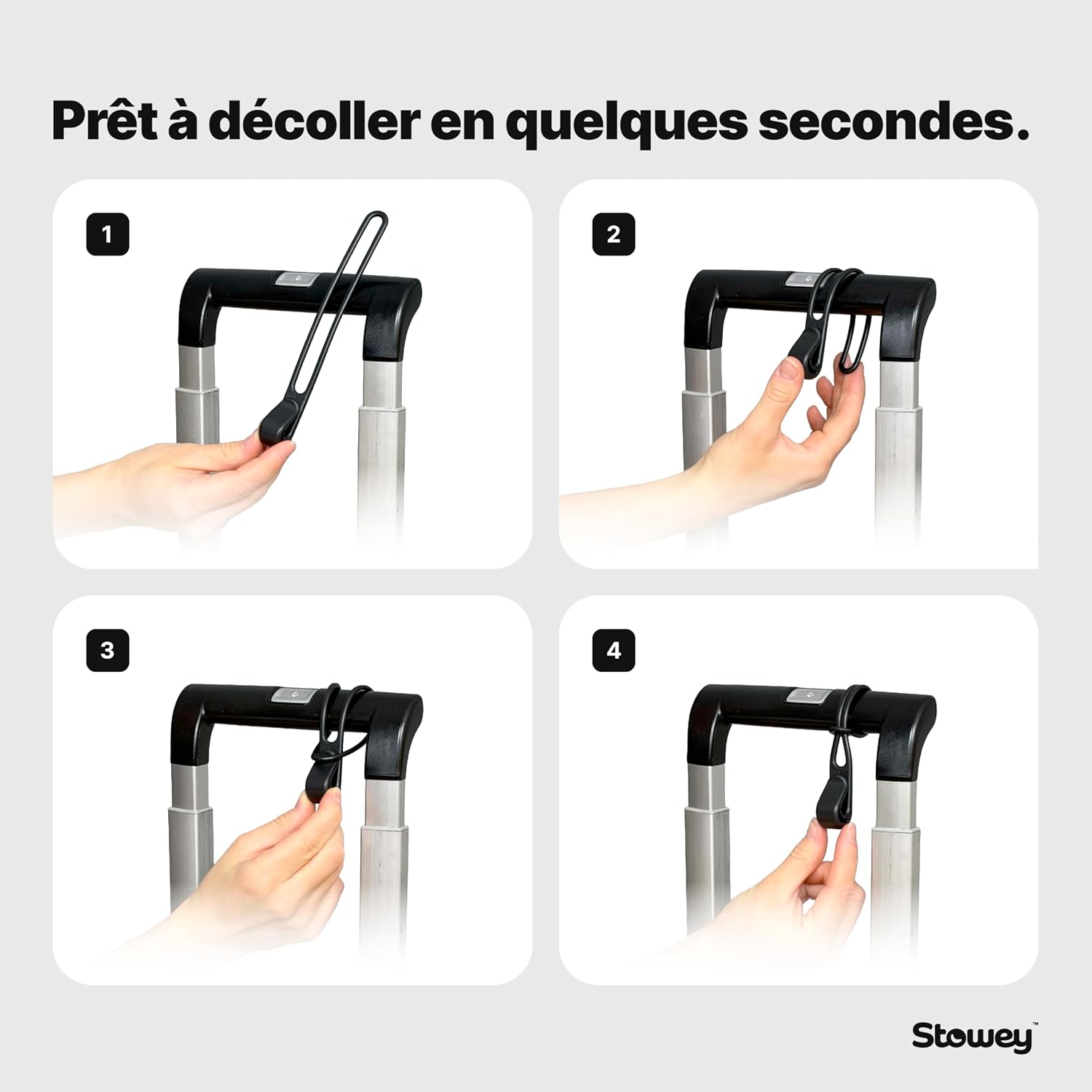 Prêt à décoller en quelques secondes.

1

2

3

4

Stowey™