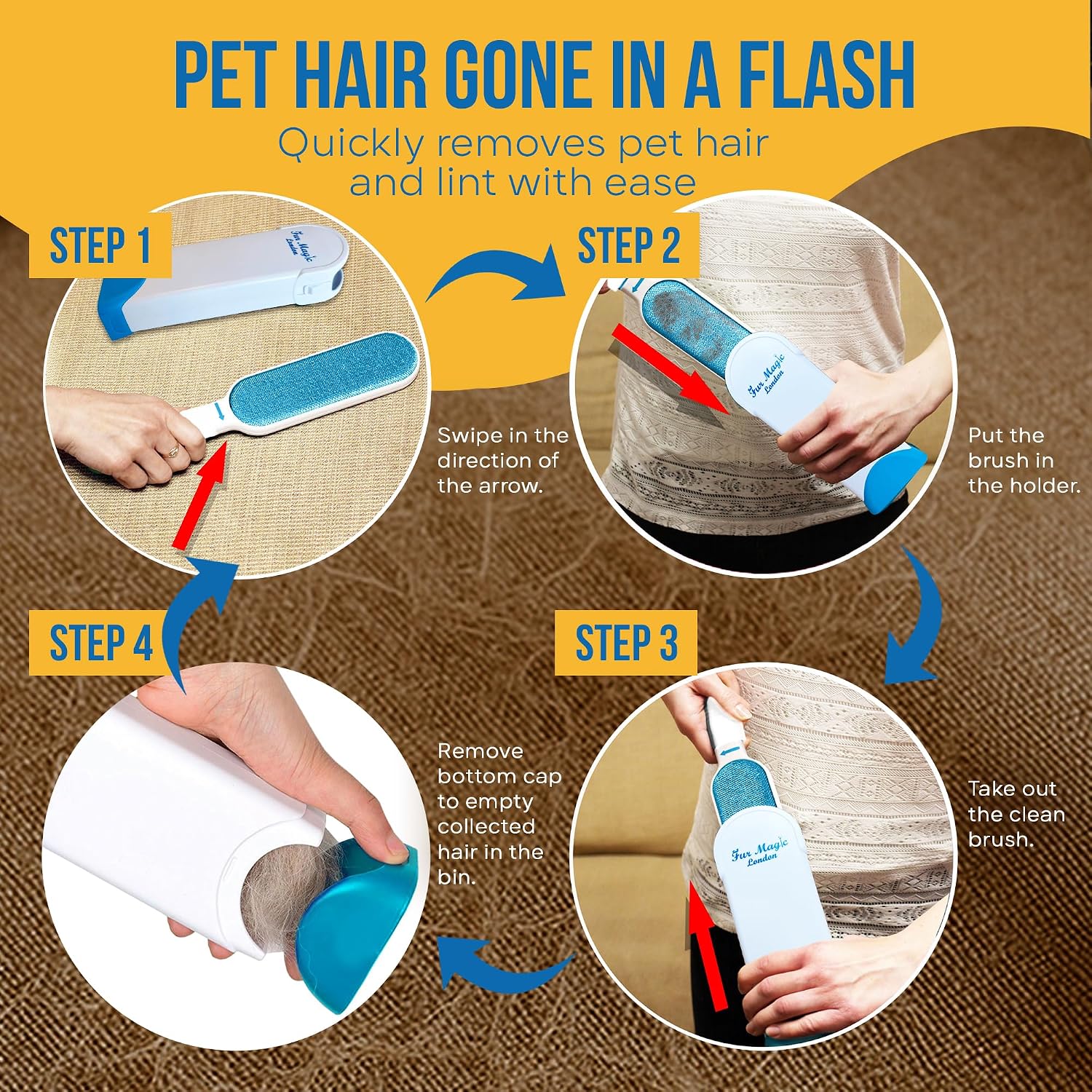 PET HAIR GONE IN A FLASH

Quickly removes pet hair and lint with ease

STEP 1

Fur Magic London

Swipe in the direction of the arrow.

STEP 2

Fur Magic London

Put the brush in the holder.

STEP 3

Fur Magic London

Take out the clean brush.

STEP 4

Remove bottom cap to empty collected hair in the bin.