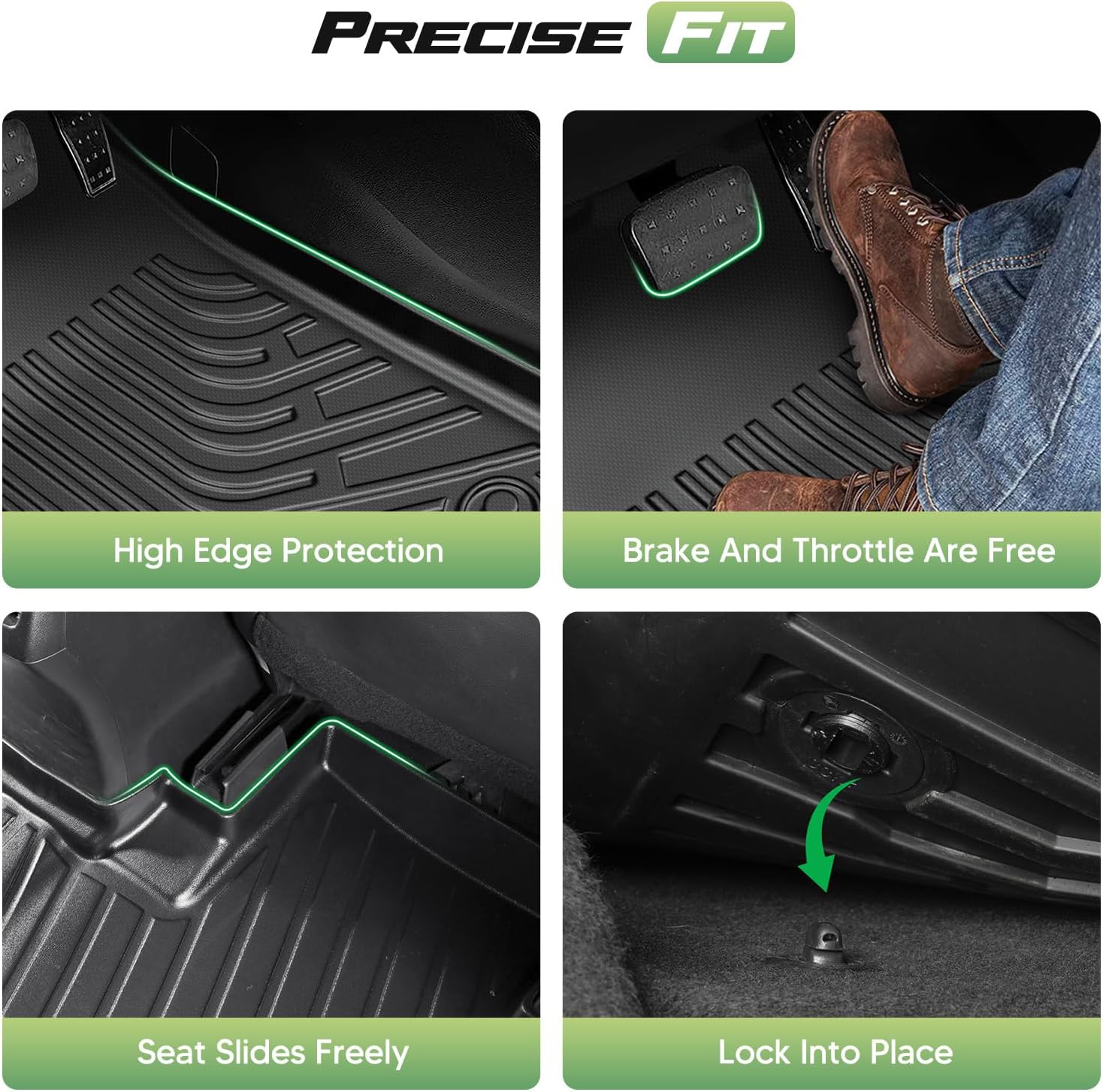 PRECISE FIT

High Edge Protection

Brake And Throttle Are Free

Seat Slides Freely

Lock Into Place