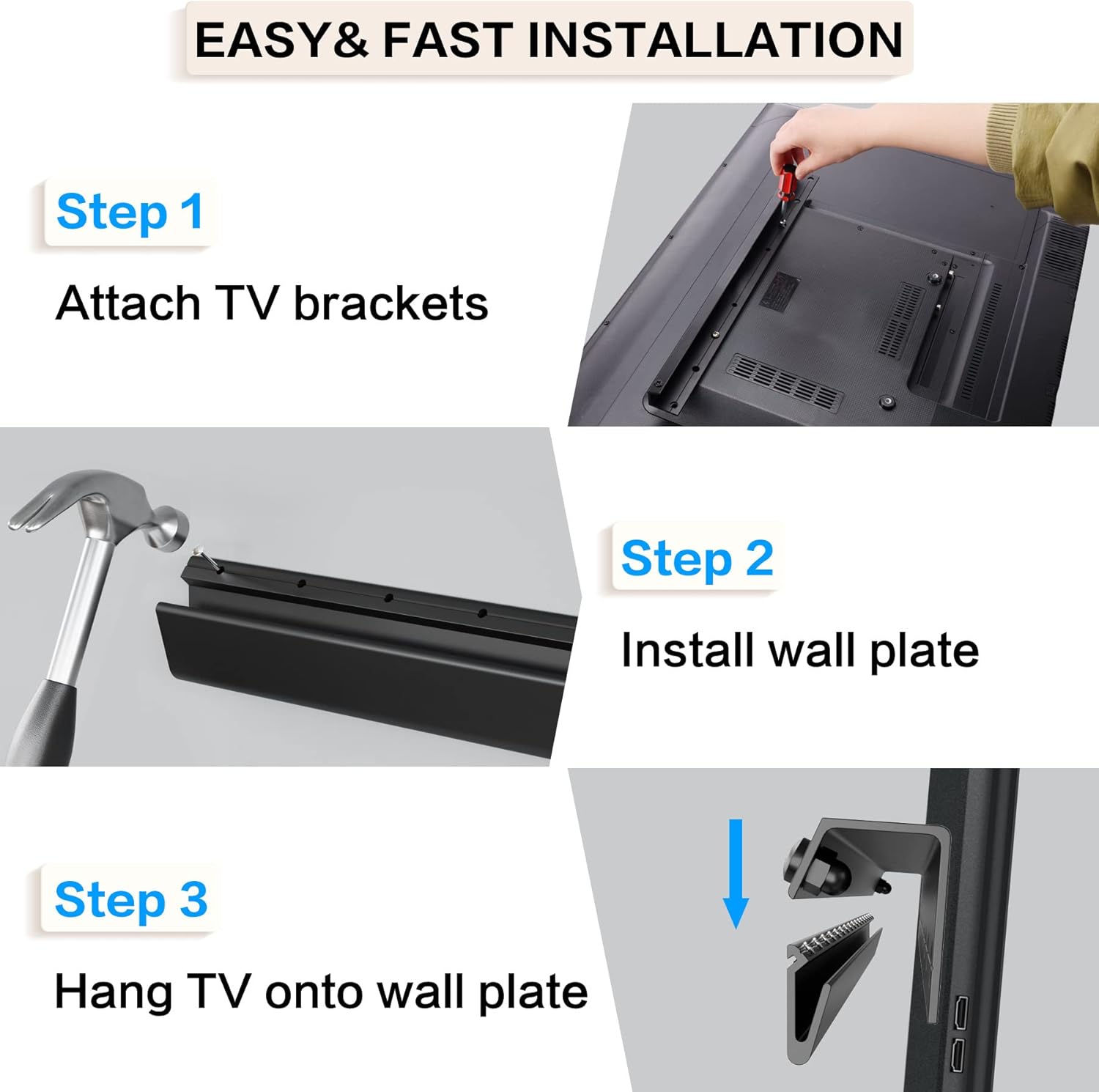 EASY& FAST INSTALLATION

Step 1

Attach TV brackets

Step 2

Install wall plate

Step 3

Hang TV onto wall plate