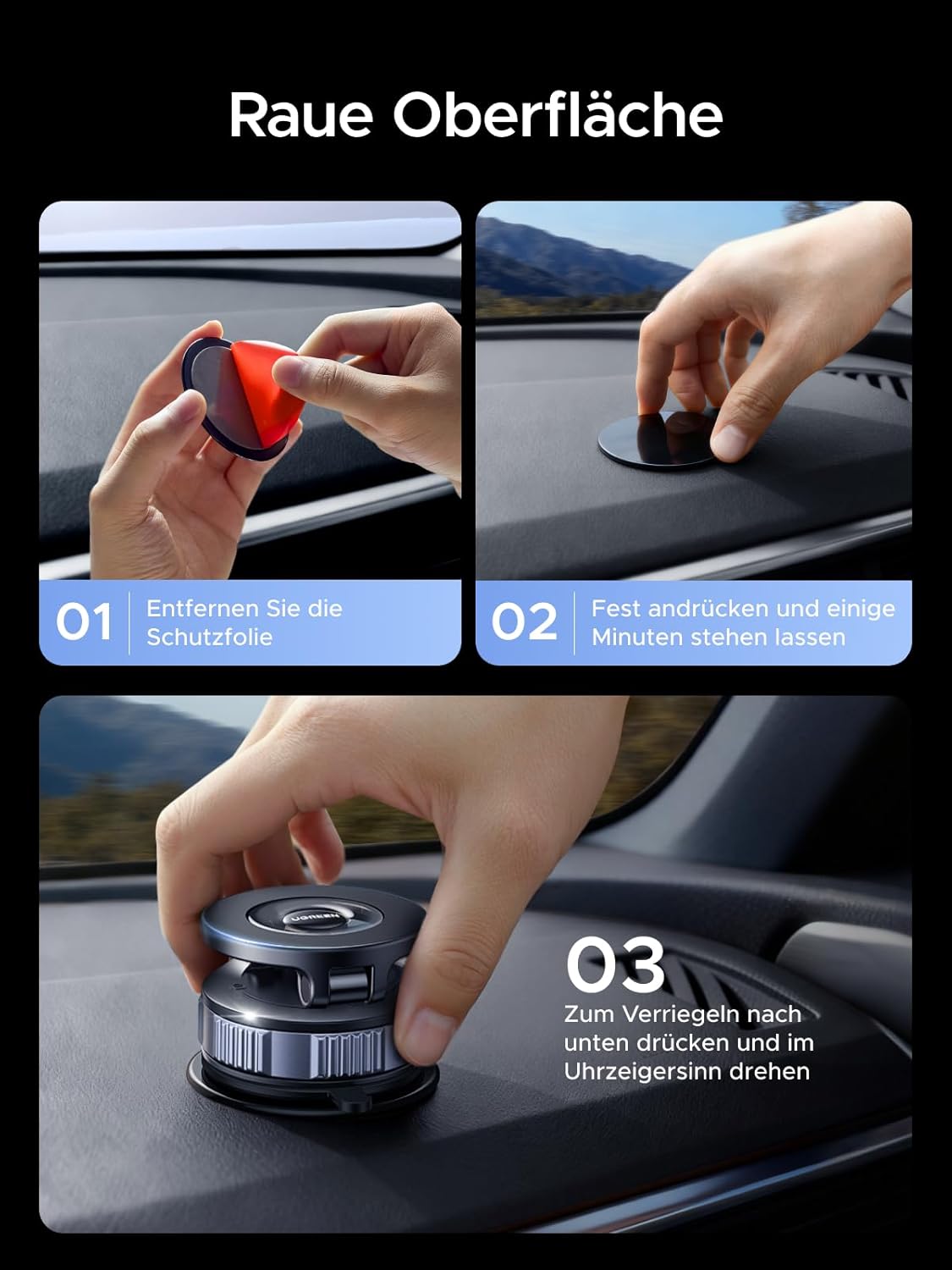 Raue Oberfläche

01 Entfernen Sie die Schutzfolie

02 Fest andrücken und einige Minuten stehen lassen

UGREEN

03
Zum Verriegeln nach unten drücken und im Uhrzeigersinn drehen