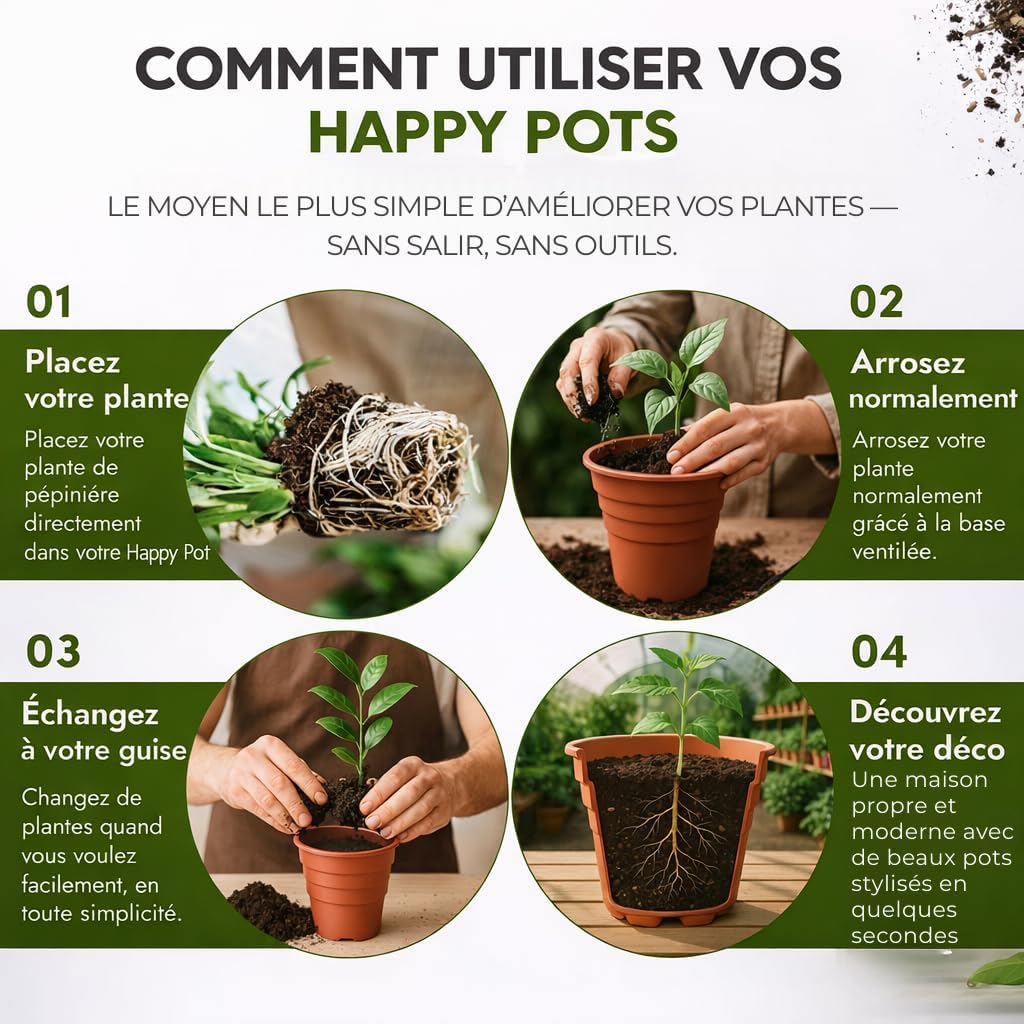 COMMENT UTILISER VOS
HAPPY POTS

LE MOYEN LE PLUS SIMPLE D'AMÉLIORER VOS PLANTES — SANS SALIR, SANS OUTILS.

01

Placez votre plante

Placez votre plante de pépinière directement dans votre Happy Pot

02

Arrosez normalement

Arrosez votre plante normalement grâcé à la base ventilée.

03

Échangez à votre guise

Changez de plantes quand vous voulez facilement, en toute simplicité.

04

Découvrez votre déco

Une maison propre et moderne avec de beaux pots stylisés en quelques secondes