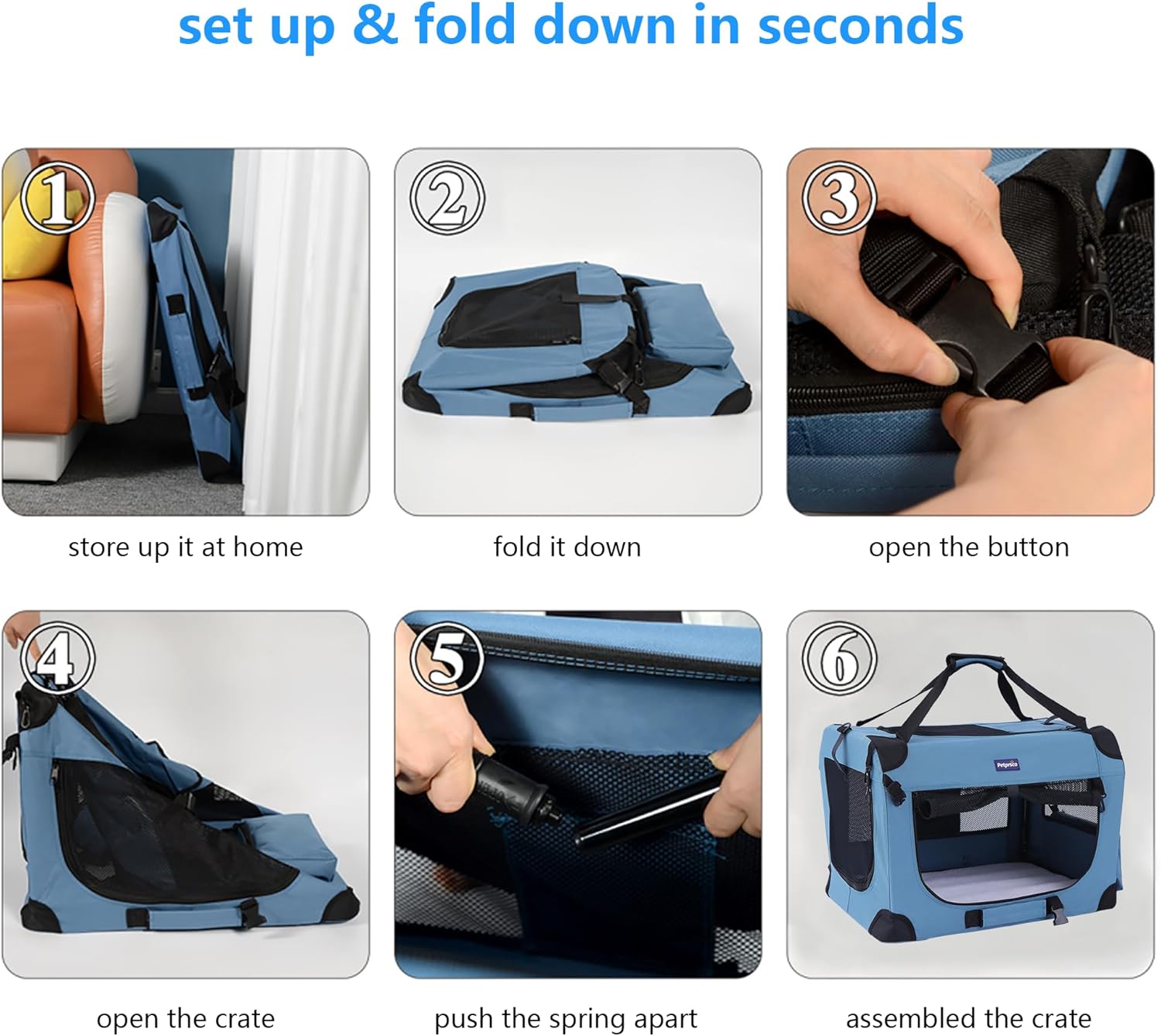 set up & fold down in seconds

①

store up it at home

②

fold it down

③

open the button

④

open the crate

⑤

push the spring apart

⑥

Petprsco

assembled the crate