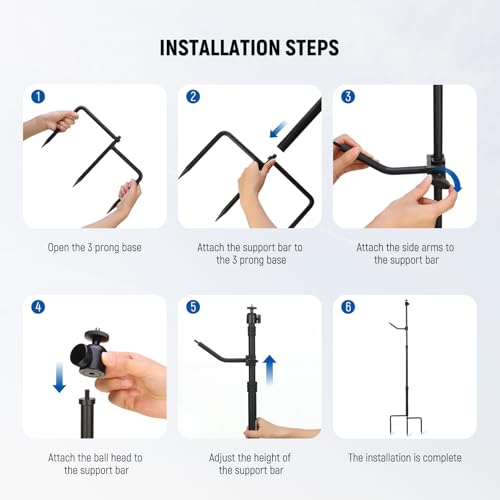 INSTALLATION STEPS

1

Open the 3 prong base

2

Attach the support bar to the 3 prong base

3

Attach the side arms to the support bar

4

Attach the ball head to the support bar

5

Adjust the height of the support bar

6

The installation is complete